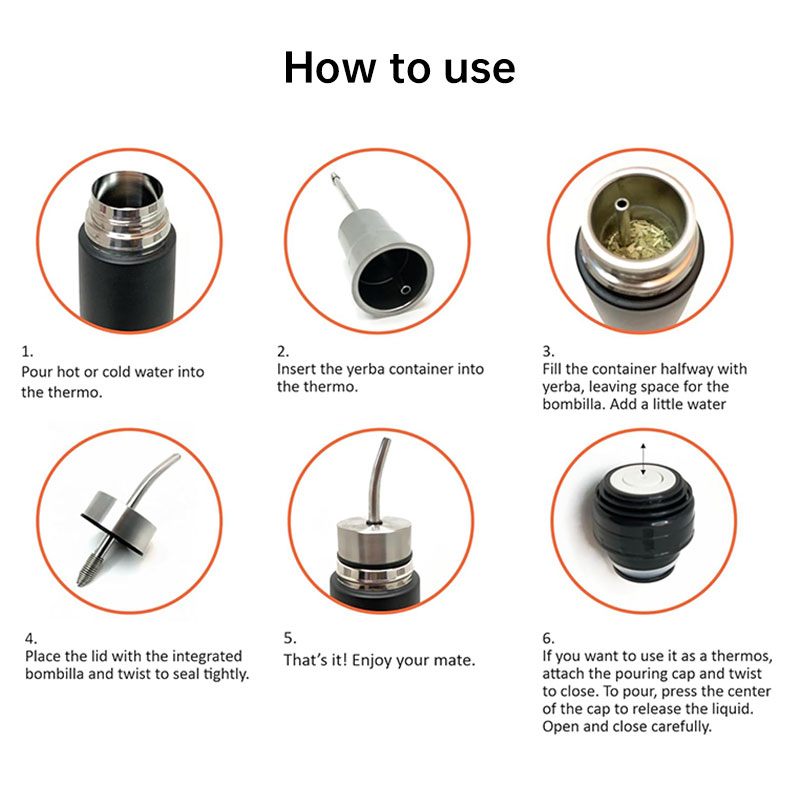 How to use

1.
Pour hot or cold water into the thermo.

2.
Insert the yerba container into the thermo.

3.
Fill the container halfway with yerba, leaving space for the bombilla. Add a little water

4.
Place the lid with the integrated bombilla and twist to seal tightly.

5.
That's it! Enjoy your mate.

6.
If you want to use it as a thermos, attach the pouring cap and twist to close. To pour, press the center of the cap to release the liquid. Open and close carefully.