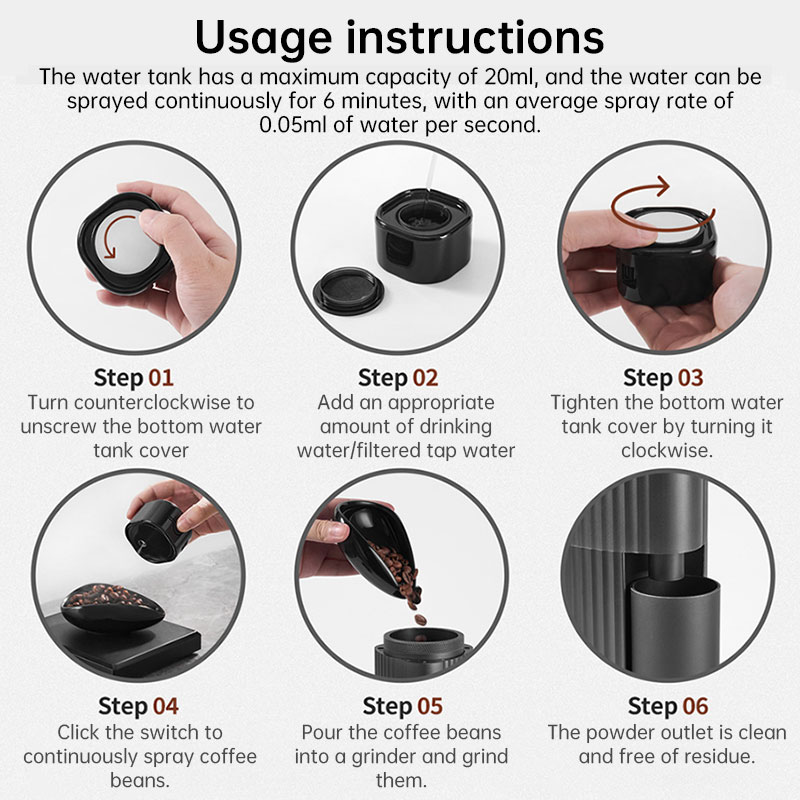 Usage instructions

The water tank has a maximum capacity of 20ml, and the water can be sprayed continuously for 6 minutes, with an average spray rate of 0.05ml of water per second.

Step 01
Turn counterclockwise to unscrew the bottom water tank cover

Step 02
Add an appropriate amount of drinking water/filtered tap water

Step 03
Tighten the bottom water tank cover by turning it clockwise.

Step 04
Click the switch to continuously spray coffee beans.

Step 05
Pour the coffee beans into a grinder and grind them.

Step 06
The powder outlet is clean and free of residue.