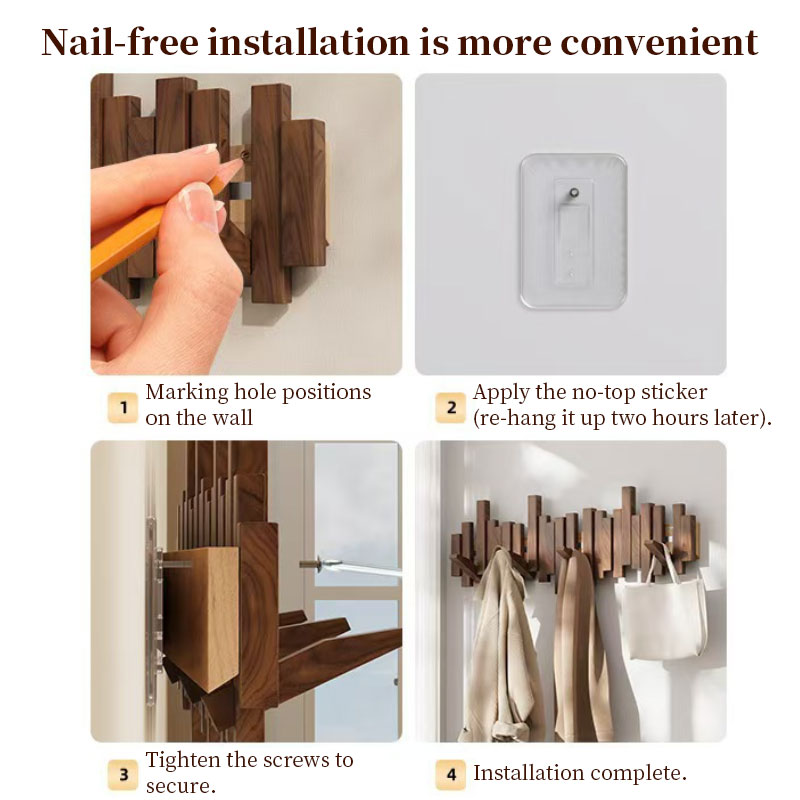 Nail-free installation is more convenient

1 Marking hole positions on the wall

2 Apply the no-top sticker (re-hang it up two hours later).

3 Tighten the screws to secure.

4 Installation complete.