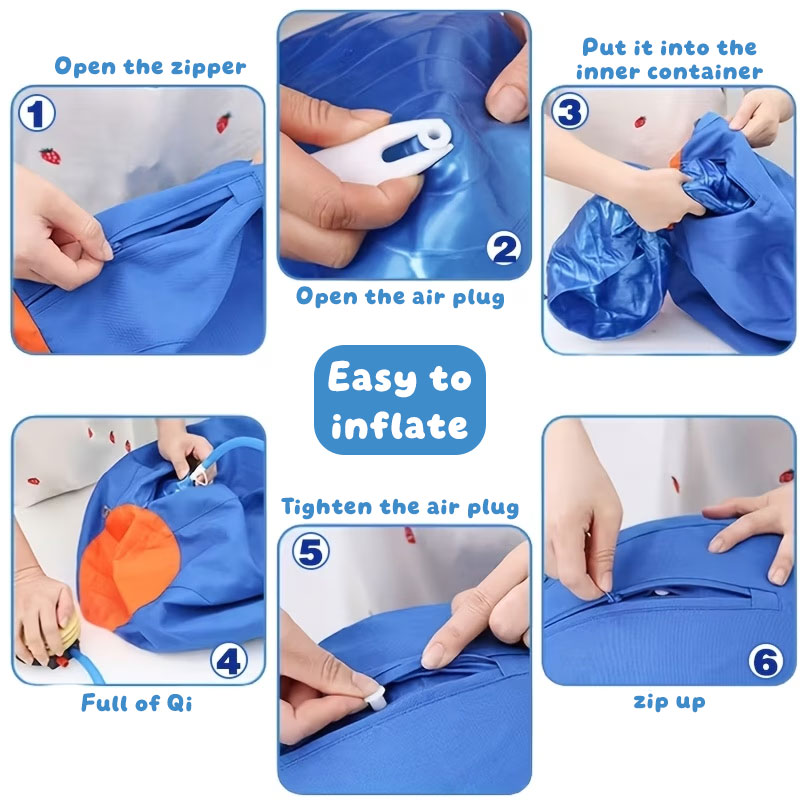 Open the zipper

1

2

Open the air plug

Put it into the inner container

3

Easy to inflate

4

Full of Qi

Tighten the air plug

5

6

zip up