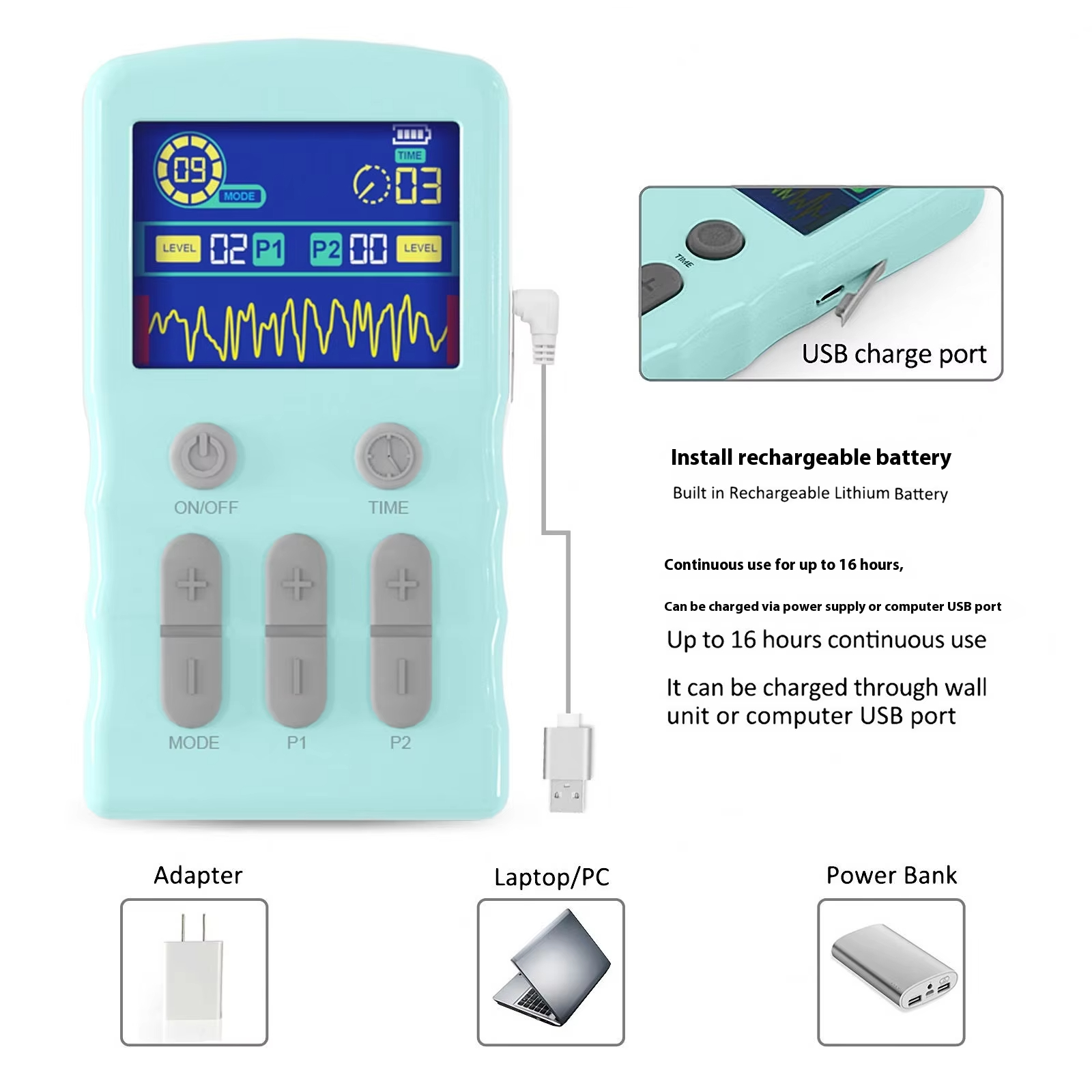 09
MODE
TIME
03
LEVEL 02 P1 P2 00 LEVEL
ON/OFF
TIME
MODE
P1
P2

TIME
USB charge port

Install rechargeable battery

Built in Rechargeable Lithium Battery

Continuous use for up to 16 hours,

Can be charged via power supply or computer USB port

Up to 16 hours continuous use

It can be charged through wall unit or computer USB port

Adapter

Laptop/PC

Power Bank