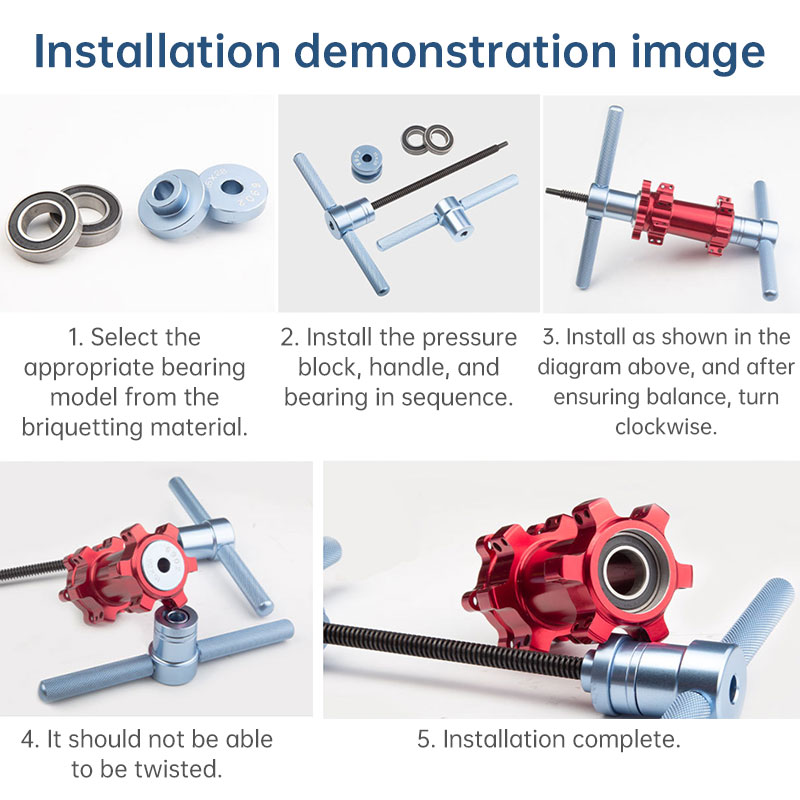 Installation demonstration image

1. Select the appropriate bearing model from the briquetting material.

2. Install the pressure block, handle, and bearing in sequence.

3. Install as shown in the diagram above, and after ensuring balance, turn clockwise.

4. It should not be able to be twisted.

5. Installation complete.