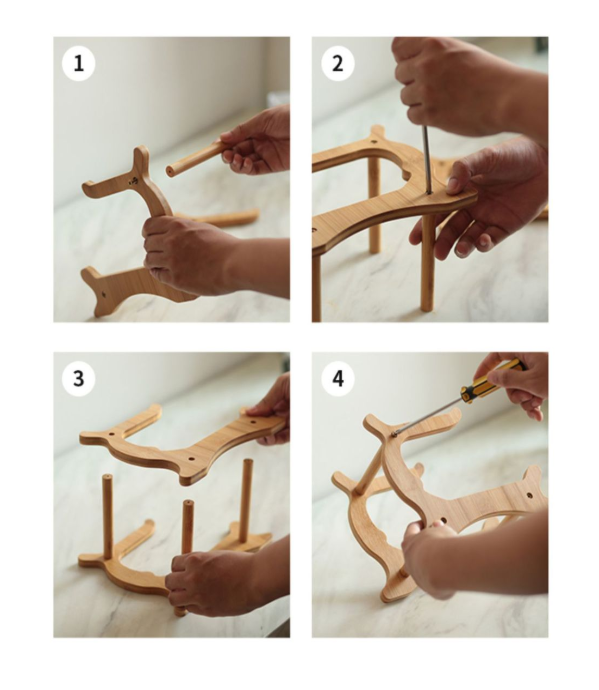 1

2

3

4