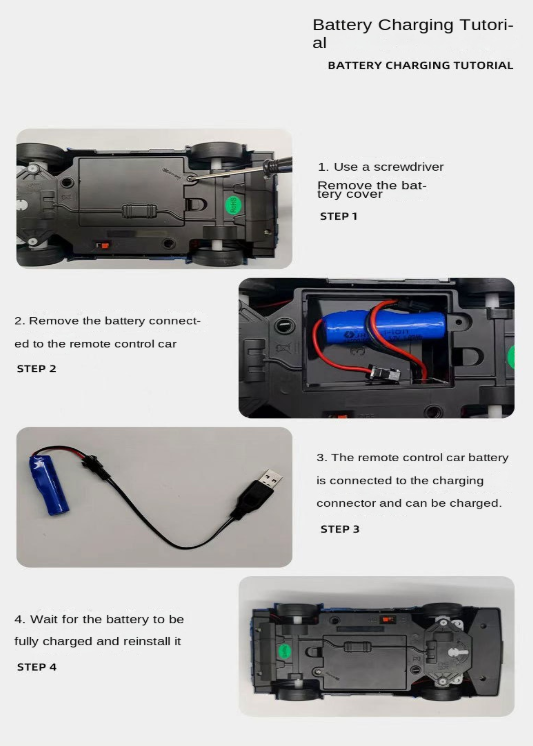 Battery Charging Tutorial

BATTERY CHARGING TUTORIAL

1. Use a screwdriver
Remove the battery cover

STEP 1

2. Remove the battery connected to the remote control car

STEP 2

3. The remote control car battery is connected to the charging connector and can be charged.

STEP 3

4. Wait for the battery to be fully charged and reinstall it

STEP 4