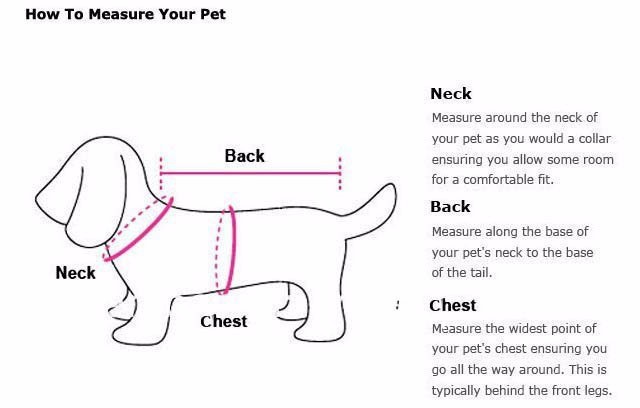 How To Measure Your Pet

Back

Neck

Chest

Neck
Measure around the neck of your pet as you would a collar ensuring you allow some room for a comfortable fit.

Back
Measure along the base of your pet's neck to the base of the tail.

Chest
Measure the widest point of your pet's chest ensuring you go all the way around. This is typically behind the front legs.