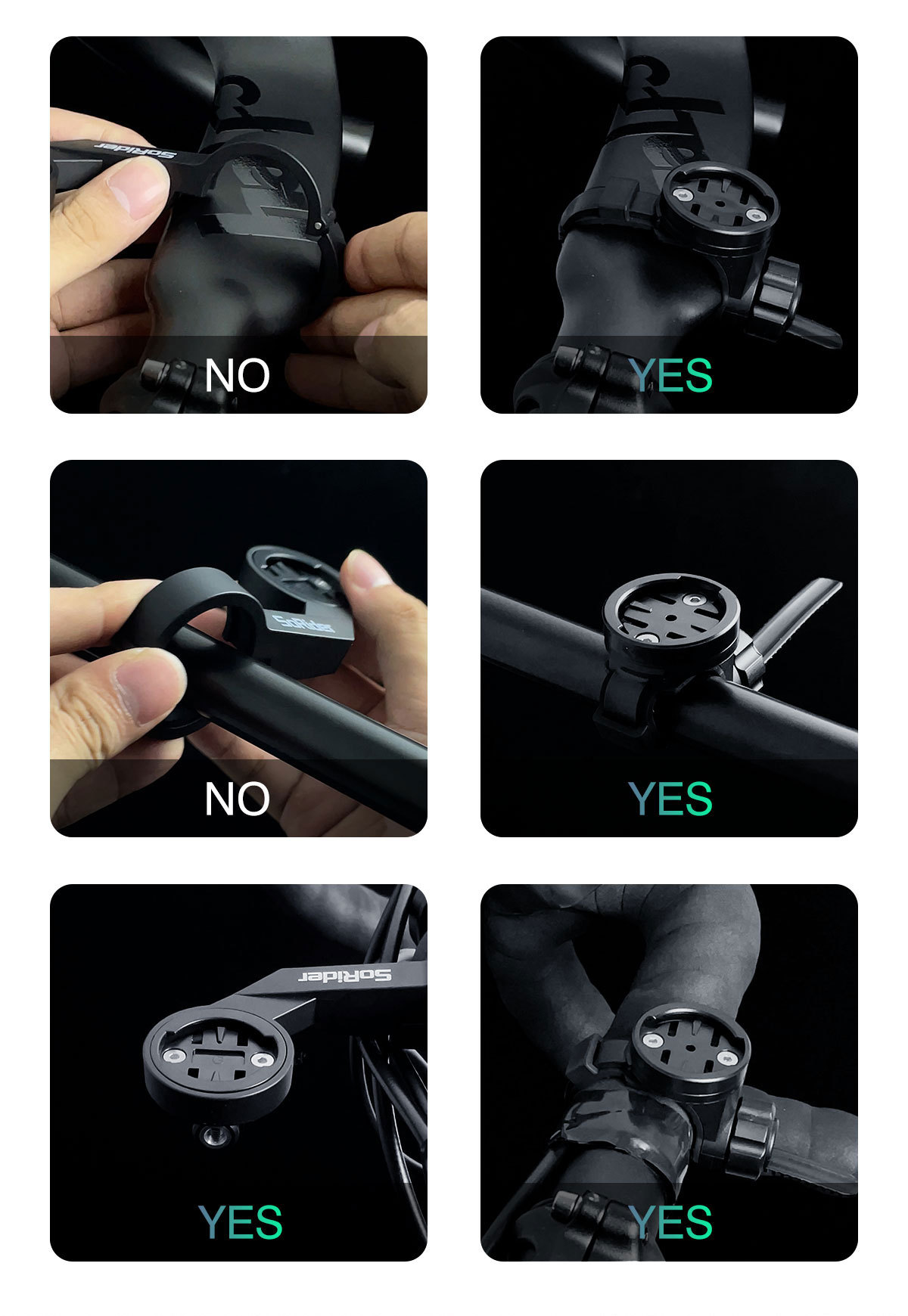 SoRider

NO

YES

SoRider

NO

YES

SoRider

YES

YES