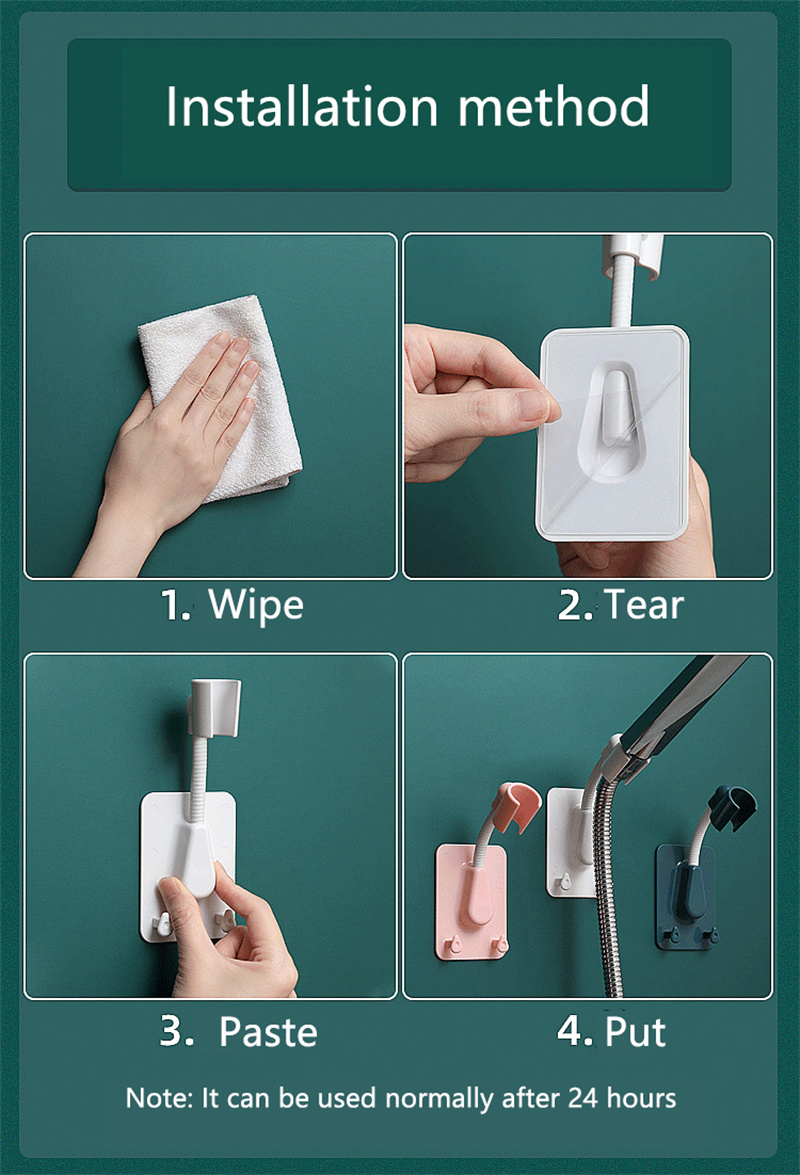 Installation method

1. Wipe

2. Tear

3. Paste

4. Put

Note: It can be used normally after 24 hours