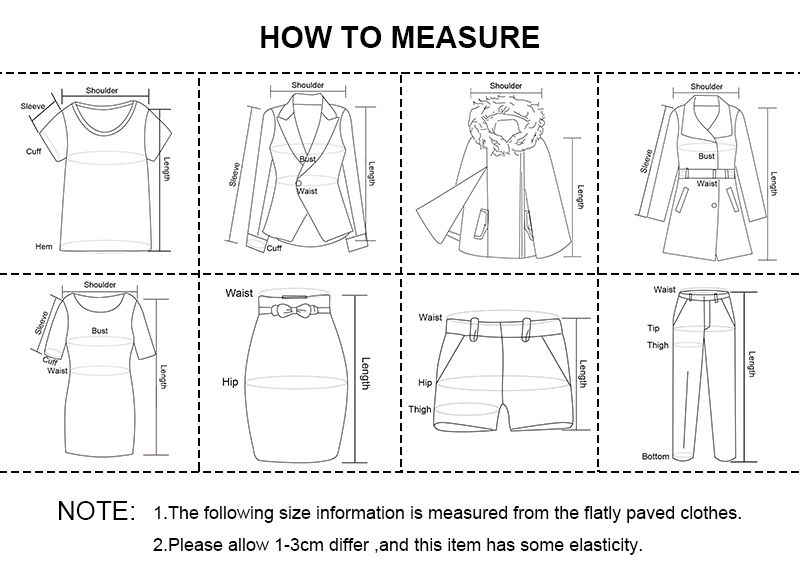 HOW TO MEASURE

Shoulder
Sleeve
Cuff
Length
Hem

Shoulder
Sleeve
Bust
Waist
Length
Cuff

Shoulder
Length

Shoulder
Sleeve
Bust
Waist
Length

Shoulder
Sleeve
Bust
Cuff
Waist
Length

Waist
Hip
Length

Waist
Hip
Thigh
Length

Waist
Tip
Thigh
Length
Bottom

NOTE: 1.The following size information is measured from the flatly paved clothes.
2.Please allow 1-3cm differ ,and this item has some elasticity.