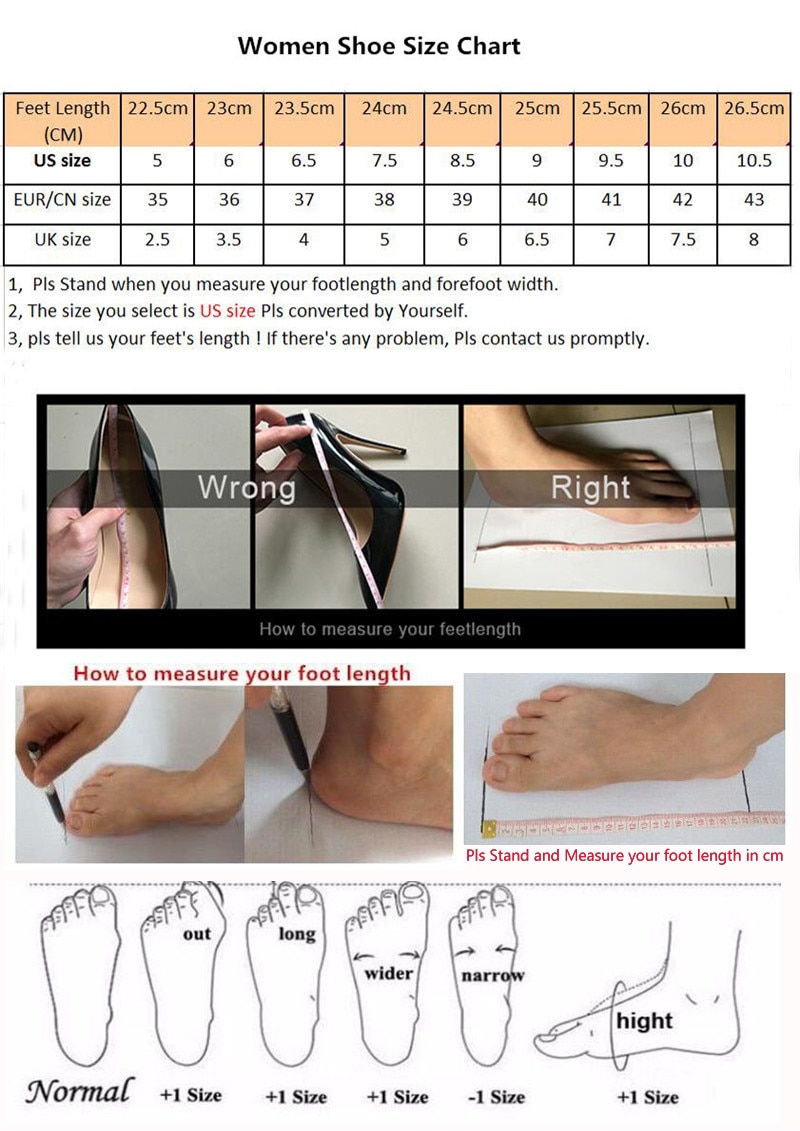 Women Shoe Size Chart

| Feet Length (CM) | 22.5cm | 23cm | 23.5cm | 24cm | 24.5cm | 25cm | 25.5cm | 26cm | 26.5cm |
|---|---|---|---|---|---|---|---|---|---|
| US size | 5 | 6 | 6.5 | 7.5 | 8.5 | 9 | 9.5 | 10 | 10.5 |
| EUR/CN size | 35 | 36 | 37 | 38 | 39 | 40 | 41 | 42 | 43 |
| UK size | 2.5 | 3.5 | 4 | 5 | 6 | 6.5 | 7 | 7.5 | 8 |

1, Pls Stand when you measure your footlength and forefoot width.
2, The size you select is US size Pls converted by Yourself.
3, pls tell us your feet's length ! If there's any problem, Pls contact us promptly.

Wrong

Right

How to measure your feetlength

How to measure your foot length

Pls Stand and Measure your foot length in cm

out

long

wider

narrow

hight

Normal

+1 Size

+1 Size

+1 Size

-1 Size

+1 Size