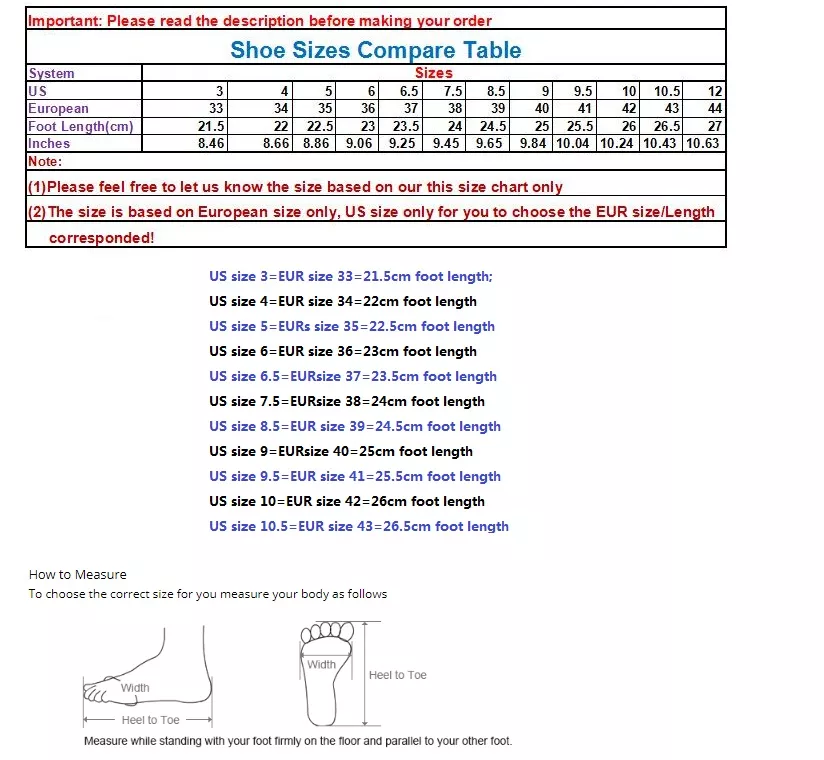 Important: Please read the description before making your order

Shoe Sizes Compare Table

| System | Sizes | | | | | | | | | | | |
|---|---|---|---|---|---|---|---|---|---|---|---|---|
| US | 3 | 4 | 5 | 6 | 6.5 | 7.5 | 8.5 | 9 | 9.5 | 10 | 10.5 | 12 |
| European | 33 | 34 | 35 | 36 | 37 | 38 | 39 | 40 | 41 | 42 | 43 | 44 |
| Foot Length(cm) | 21.5 | 22 | 22.5 | 23 | 23.5 | 24 | 24.5 | 25 | 25.5 | 26 | 26.5 | 27 |
| Inches | 8.46 | 8.66 | 8.86 | 9.06 | 9.25 | 9.45 | 9.65 | 9.84 | 10.04 | 10.24 | 10.43 | 10.63 |

Note:
(1)Please feel free to let us know the size based on our this size chart only
(2)The size is based on European size only, US size only for you to choose the EUR size/Length corresponded!

US size 3=EUR size 33=21.5cm foot length;
US size 4=EUR size 34=22cm foot length
US size 5=EURs size 35=22.5cm foot length
US size 6=EUR size 36=23cm foot length
US size 6.5=EURsize 37=23.5cm foot length
US size 7.5=EURsize 38=24cm foot length
US size 8.5=EUR size 39=24.5cm foot length
US size 9=EURsize 40=25cm foot length
US size 9.5=EUR size 41=25.5cm foot length
US size 10=EUR size 42=26cm foot length
US size 10.5=EUR size 43=26.5cm foot length

How to Measure
To choose the correct size for you measure your body as follows

Width
Heel to Toe
Width
Heel to Toe

Measure while standing with your foot firmly on the floor and parallel to your other foot.