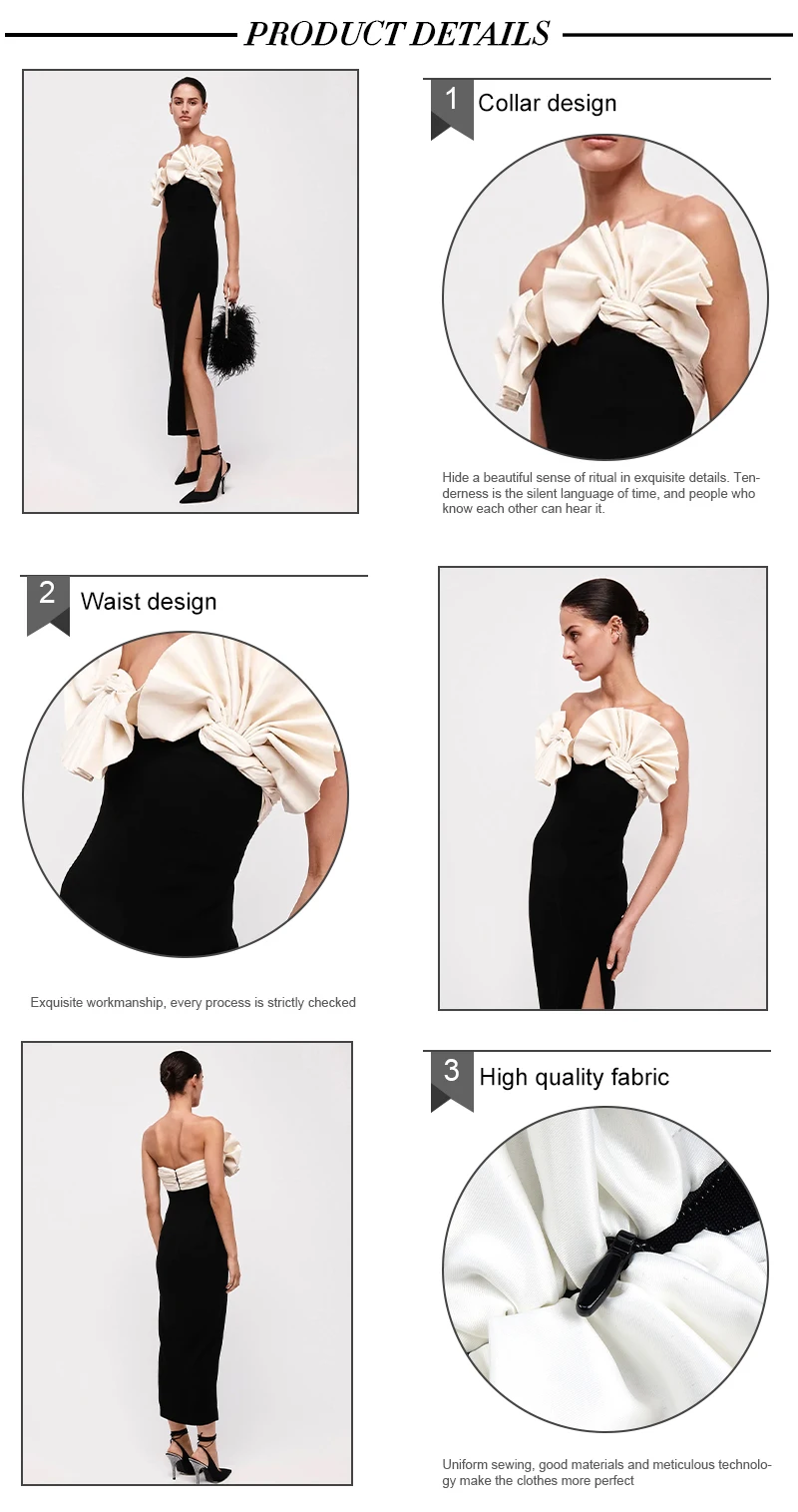 PRODUCT DETAILS

1 Collar design

Hide a beautiful sense of ritual in exquisite details. Tenderness is the silent language of time, and people who know each other can hear it.

2 Waist design

Exquisite workmanship, every process is strictly checked

3 High quality fabric

Uniform sewing, good materials and meticulous technology make the clothes more perfect