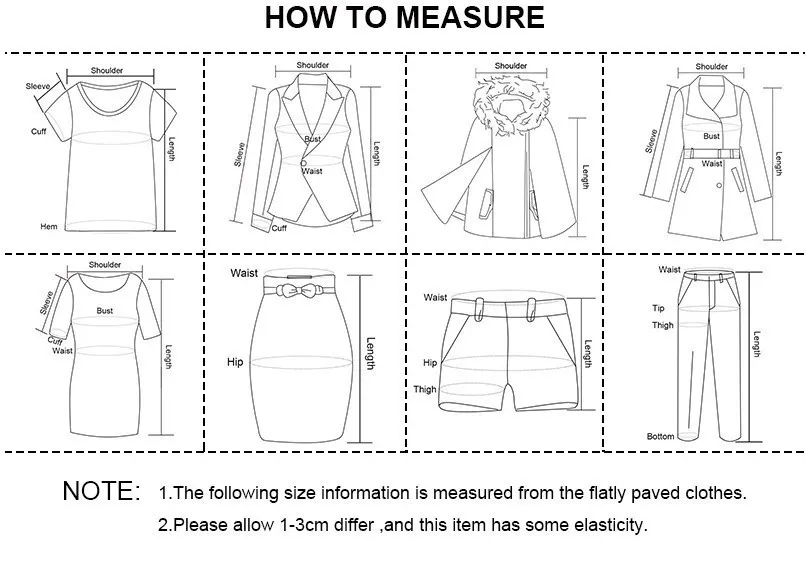 HOW TO MEASURE

Shoulder
Sleeve
Cuff
Length
Hem

Shoulder
Sleeve
Bust
Waist
Length
Cuff

Shoulder
Length

Shoulder
Sleeve
Bust
Waist
Length

Shoulder
Sleeve
Bust
Cuff
Waist
Length

Waist
Hip
Length

Waist
Hip
Thigh
Length

Waist
Tip
Thigh
Length
Bottom

NOTE: 1.The following size information is measured from the flatly paved clothes.

2.Please allow 1-3cm differ ,and this item has some elasticity.