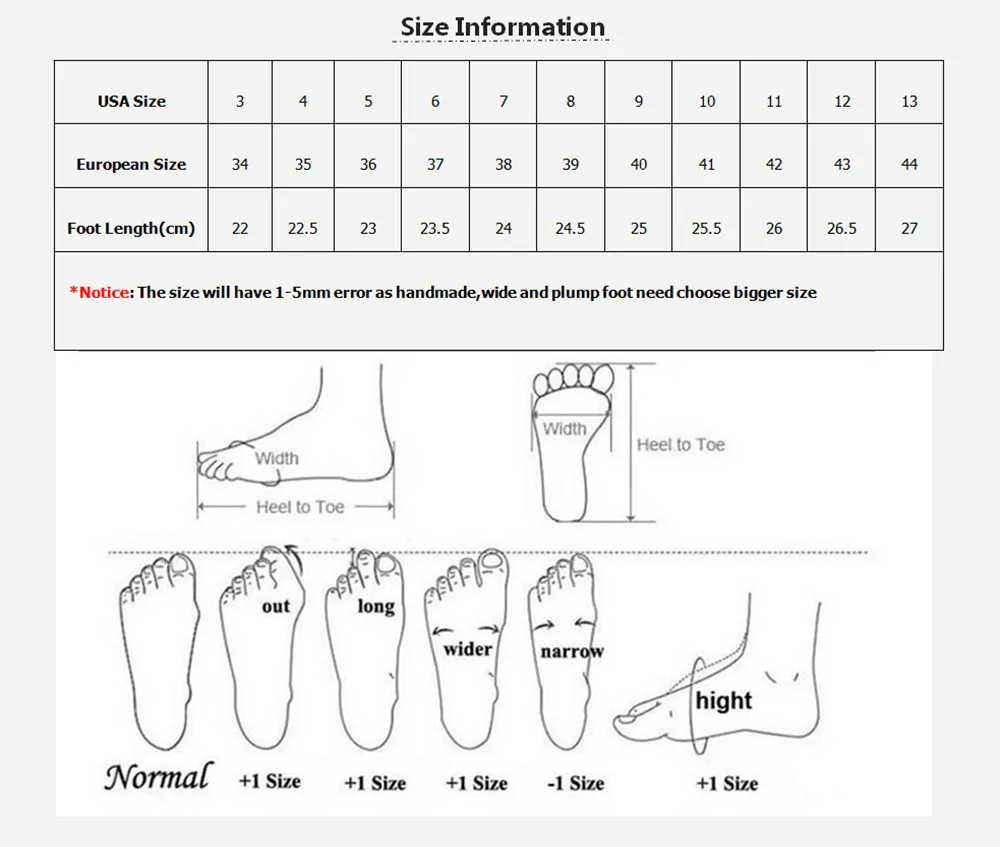 Size Information

| USA Size | 3 | 4 | 5 | 6 | 7 | 8 | 9 | 10 | 11 | 12 | 13 |
|---|---|---|---|---|---|---|---|---|---|---|---|
| European Size | 34 | 35 | 36 | 37 | 38 | 39 | 40 | 41 | 42 | 43 | 44 |
| Foot Length(cm) | 22 | 22.5 | 23 | 23.5 | 24 | 24.5 | 25 | 25.5 | 26 | 26.5 | 27 |

*Notice: The size will have 1-5mm error as handmade,wide and plump foot need choose bigger size

Width

Heel to Toe

Width

Heel to Toe

out

long

wider

narrow

hight

Normal +1 Size +1 Size +1 Size -1 Size +1 Size