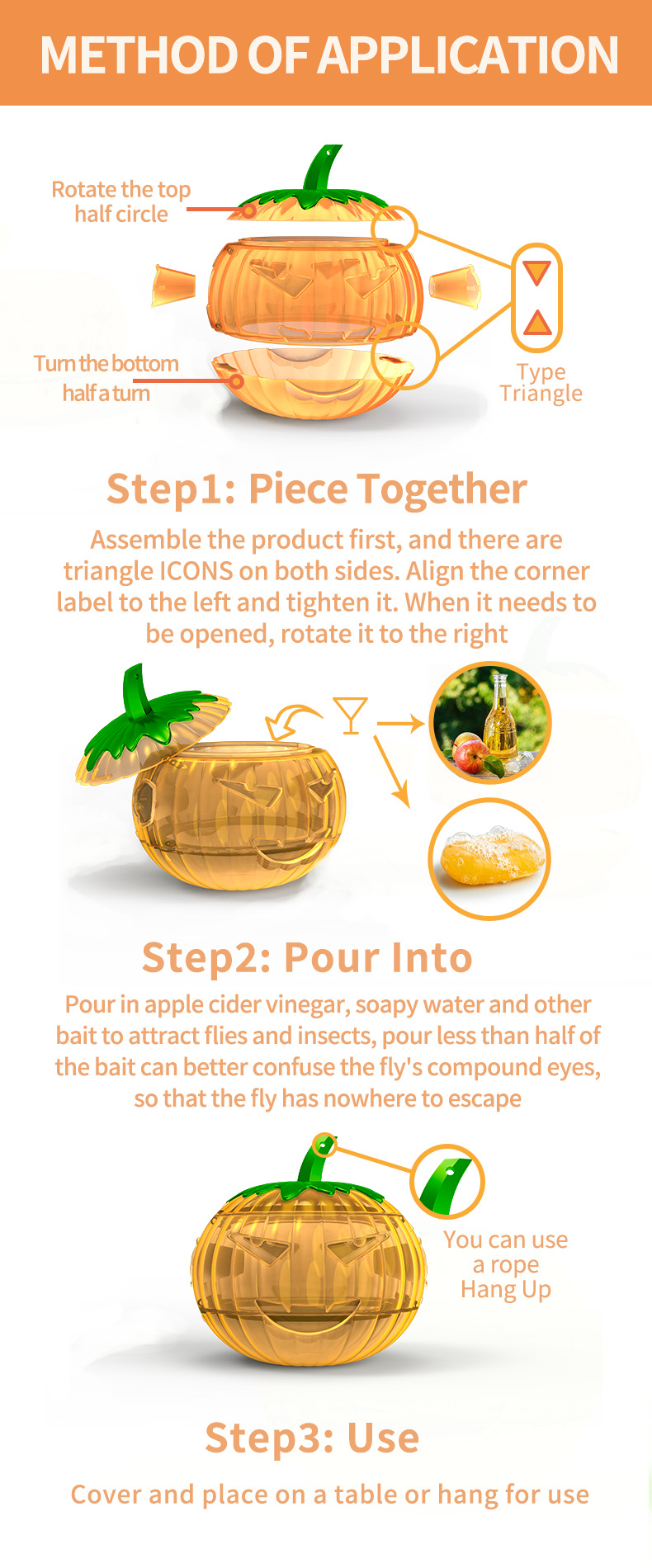 METHOD OF APPLICATION

Rotate the top half circle

Turn the bottom half a turn

Type Triangle

Step1: Piece Together

Assemble the product first, and there are triangle ICONS on both sides. Align the corner label to the left and tighten it. When it needs to be opened, rotate it to the right

Step2: Pour Into

Pour in apple cider vinegar, soapy water and other bait to attract flies and insects, pour less than half of the bait can better confuse the fly's compound eyes, so that the fly has nowhere to escape

You can use a rope Hang Up

Step3: Use

Cover and place on a table or hang for use