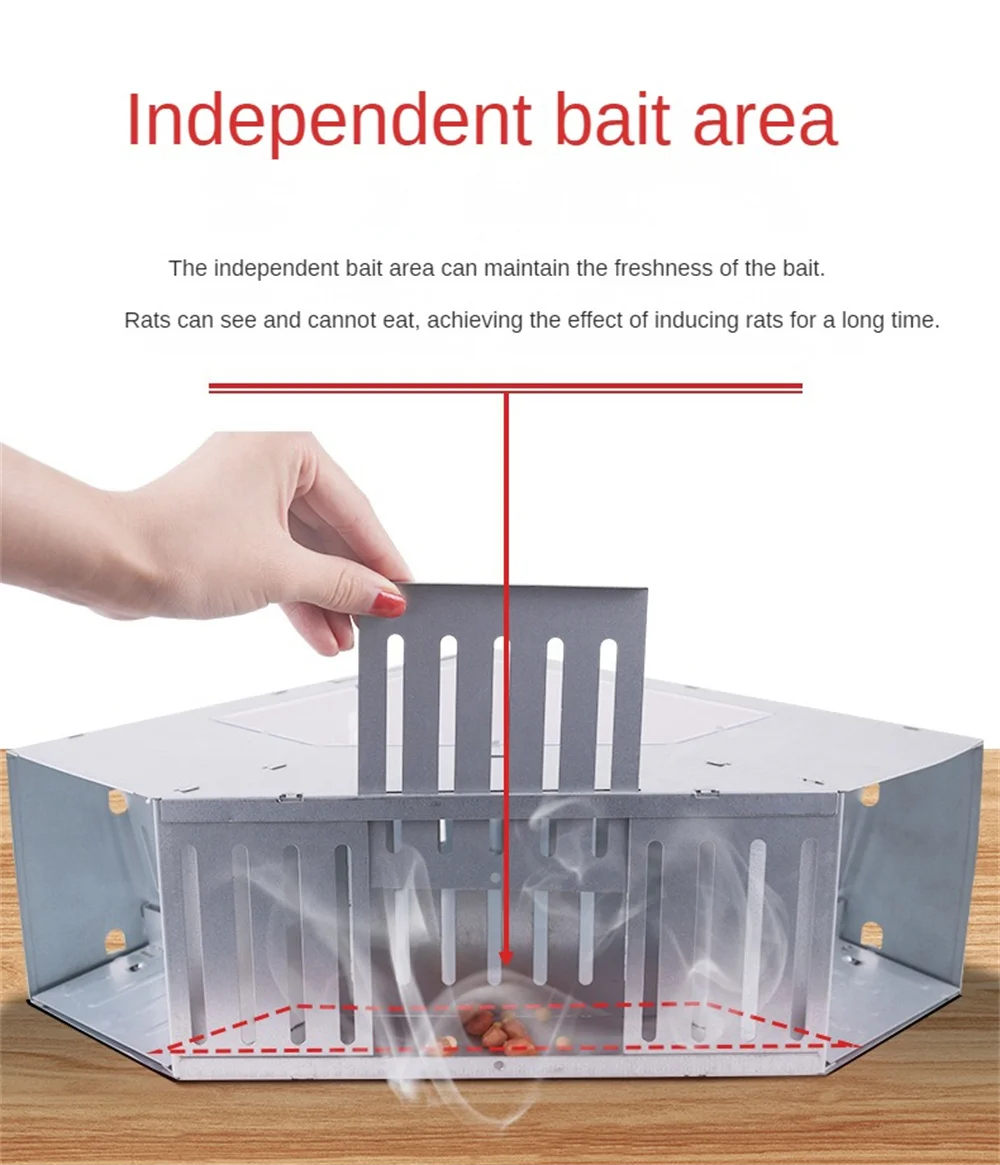 Independent bait area

The independent bait area can maintain the freshness of the bait.

Rats can see and cannot eat, achieving the effect of inducing rats for a long time.