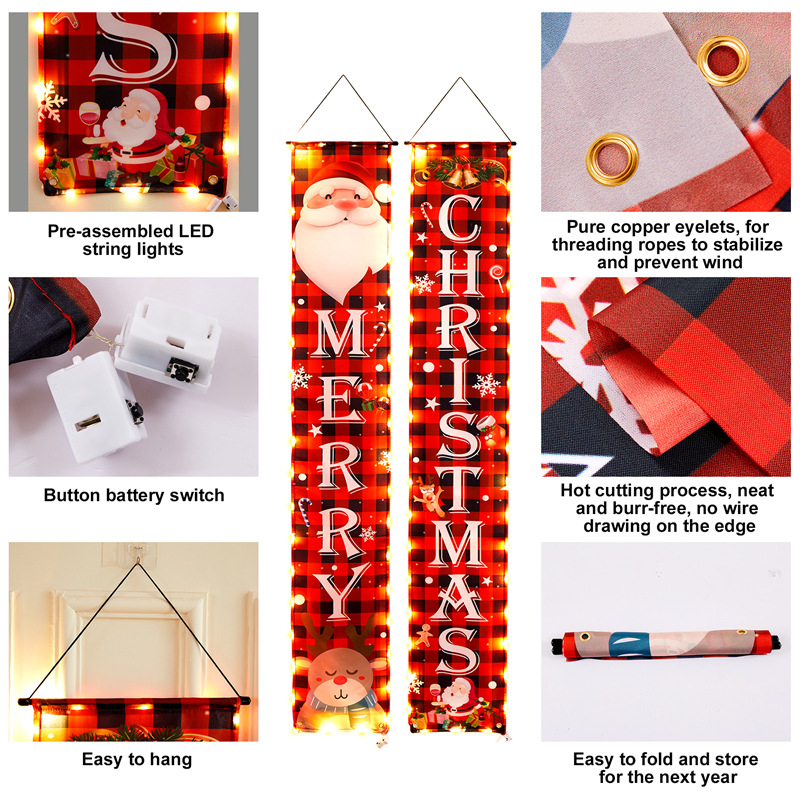 S

Pre-assembled LED string lights

Button battery switch

Easy to hang

MERRY

CHRISTMAS

Pure copper eyelets, for threading ropes to stabilize and prevent wind

Hot cutting process, neat and burr-free, no wire drawing on the edge

Easy to fold and store for the next year