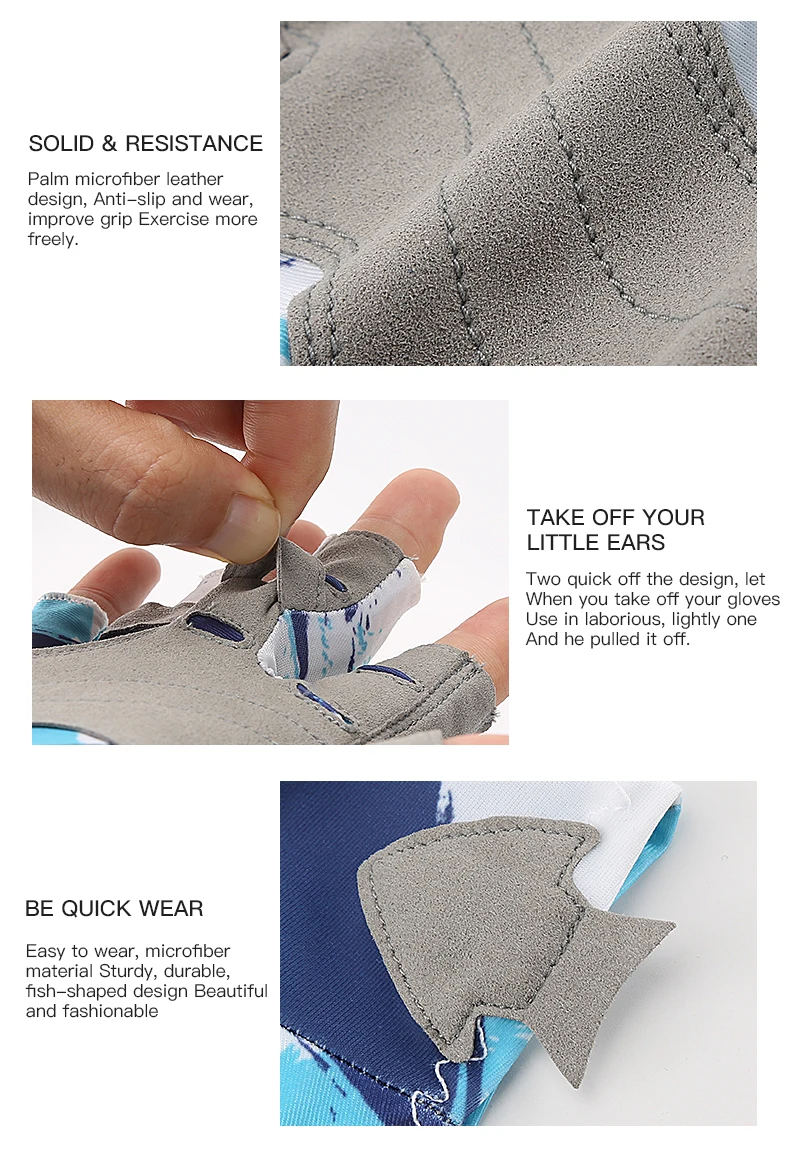 SOLID & RESISTANCE

Palm microfiber leather design, Anti-slip and wear, improve grip Exercise more freely.

TAKE OFF YOUR LITTLE EARS

Two quick off the design, let When you take off your gloves Use in laborious, lightly one And he pulled it off.

BE QUICK WEAR

Easy to wear, microfiber material Sturdy, durable, fish-shaped design Beautiful and fashionable