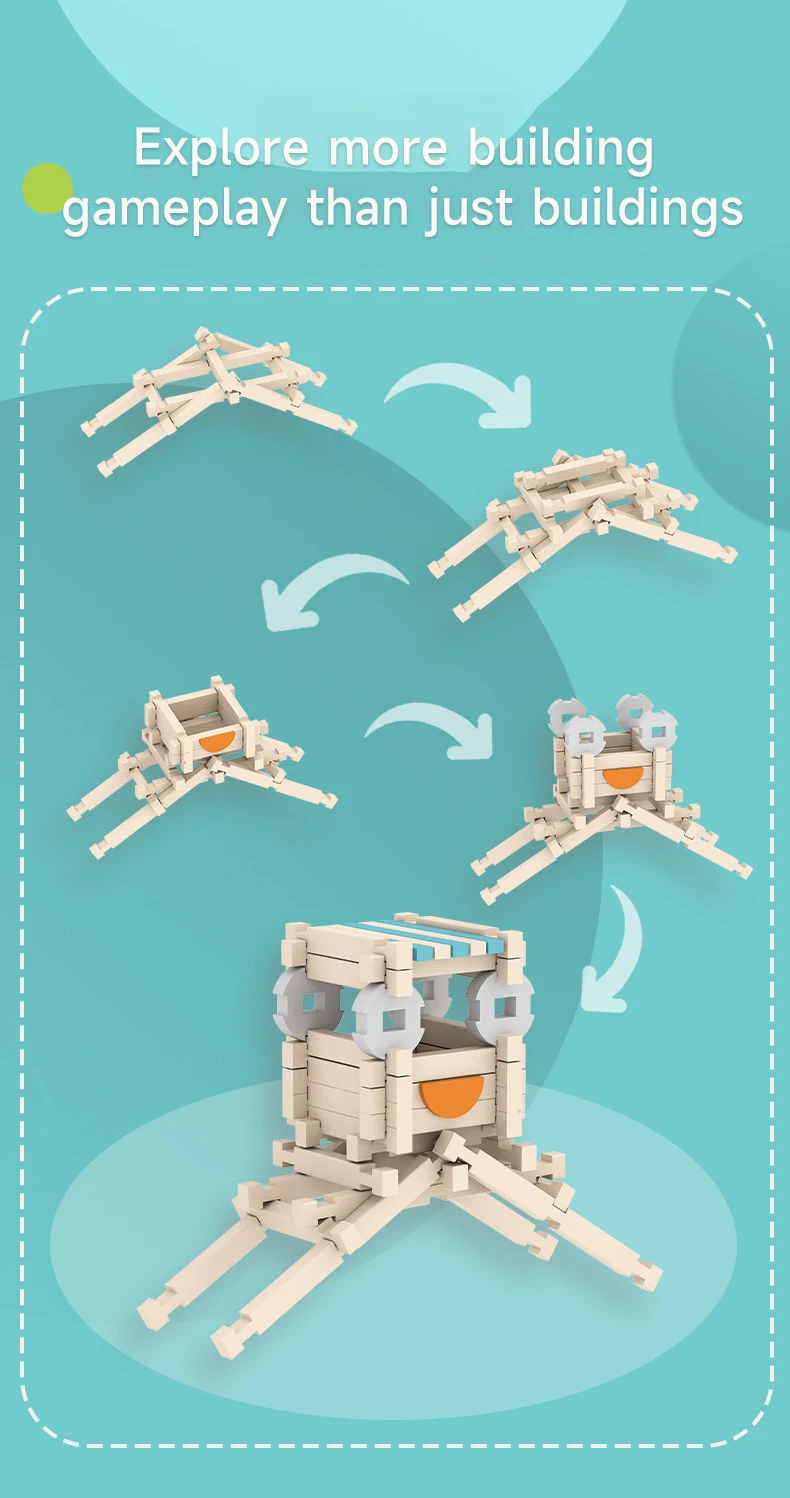 Explore more building gameplay than just buildings