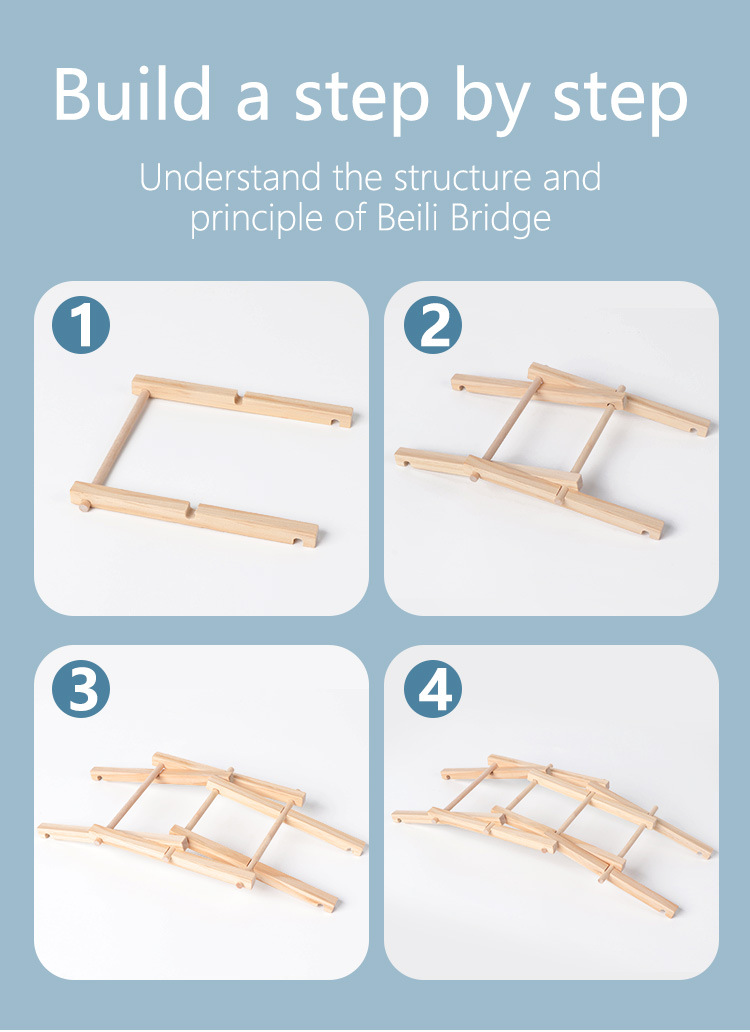 Build a step by step

Understand the structure and principle of Beili Bridge

1

2

3

4