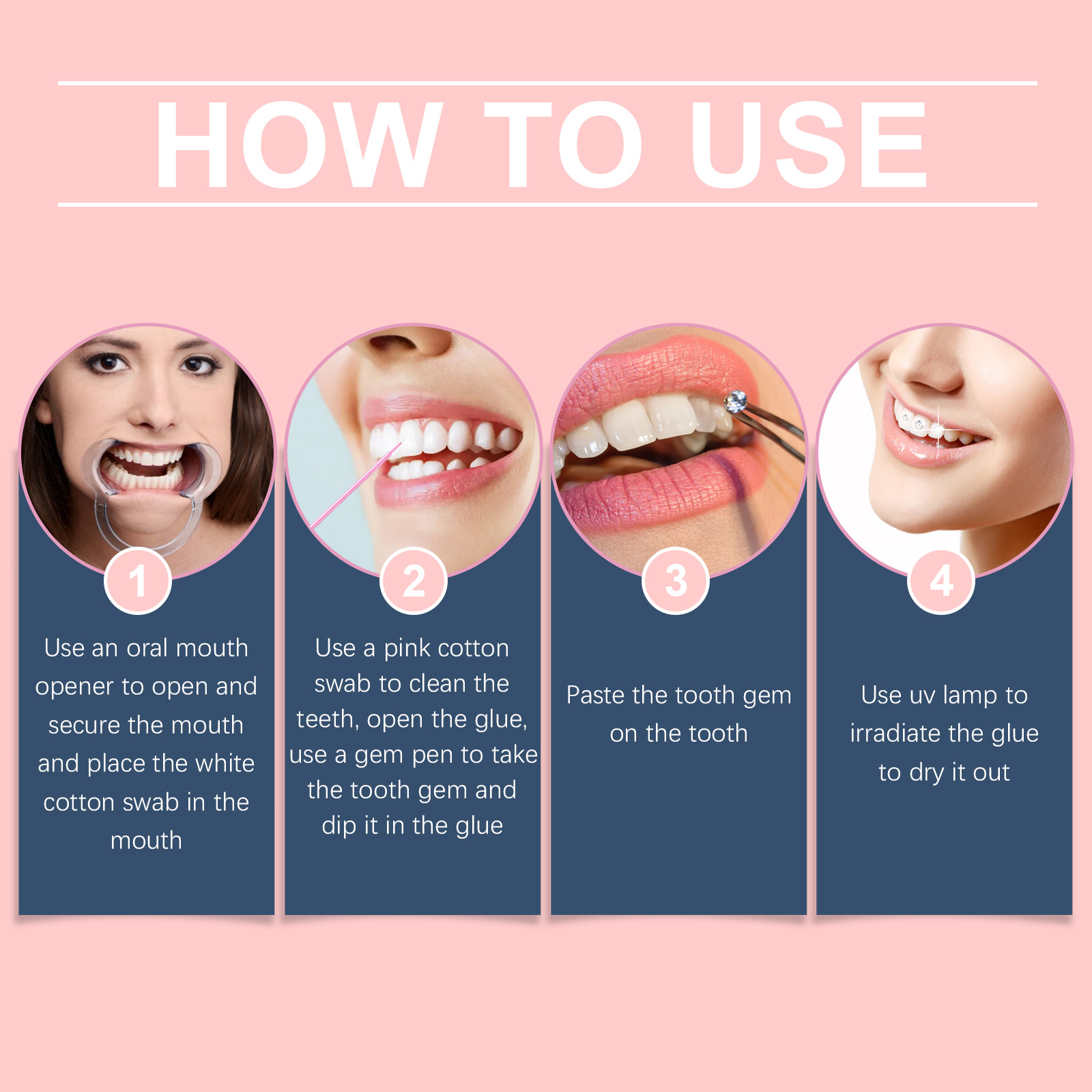 HOW TO USE

1

Use an oral mouth opener to open and secure the mouth and place the white cotton swab in the mouth

2

Use a pink cotton swab to clean the teeth, open the glue, use a gem pen to take the tooth gem and dip it in the glue

3

Paste the tooth gem on the tooth

4

Use uv lamp to irradiate the glue to dry it out