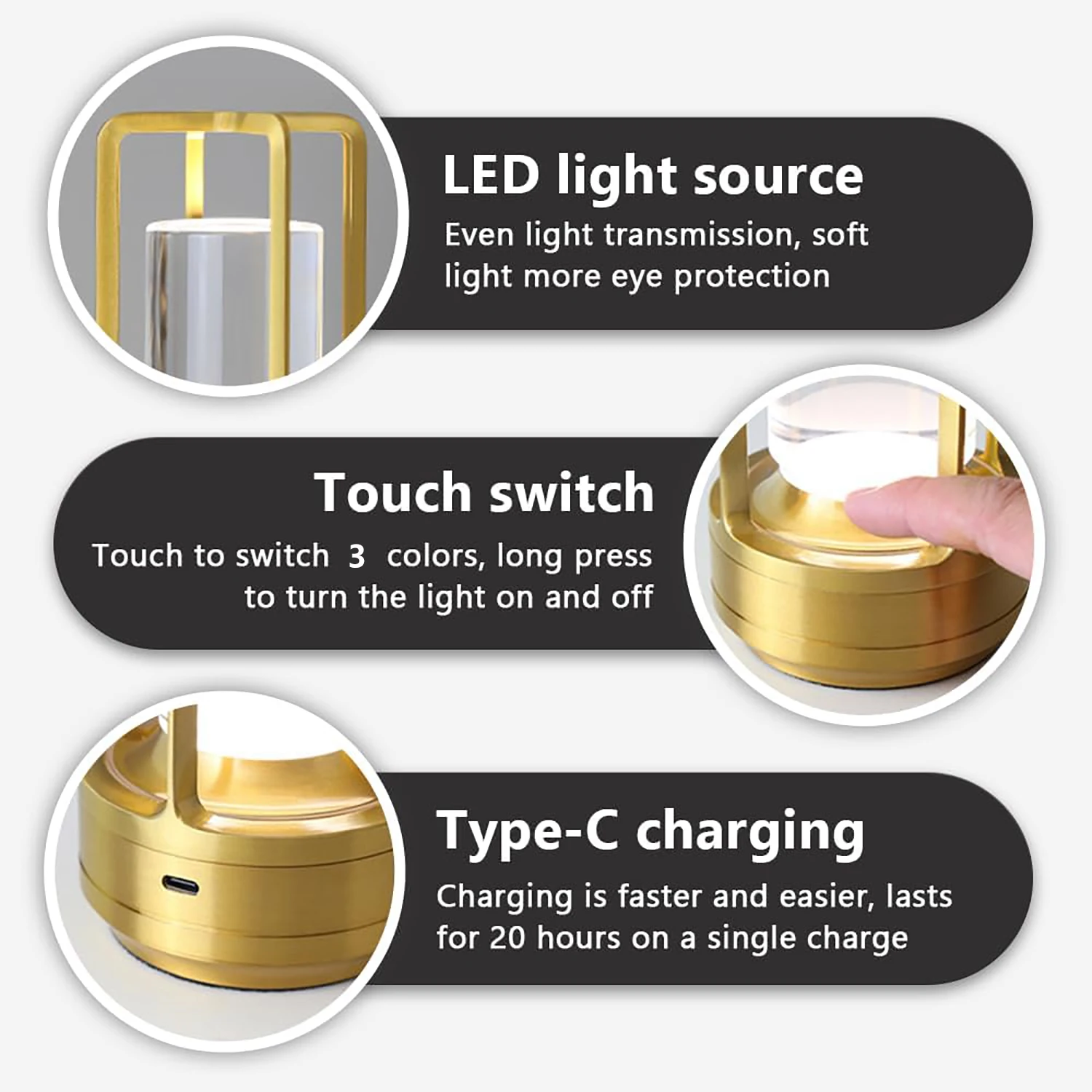 LED light source

Even light transmission, soft light more eye protection

Touch switch

Touch to switch 3 colors, long press to turn the light on and off

Type-C charging

Charging is faster and easier, lasts for 20 hours on a single charge