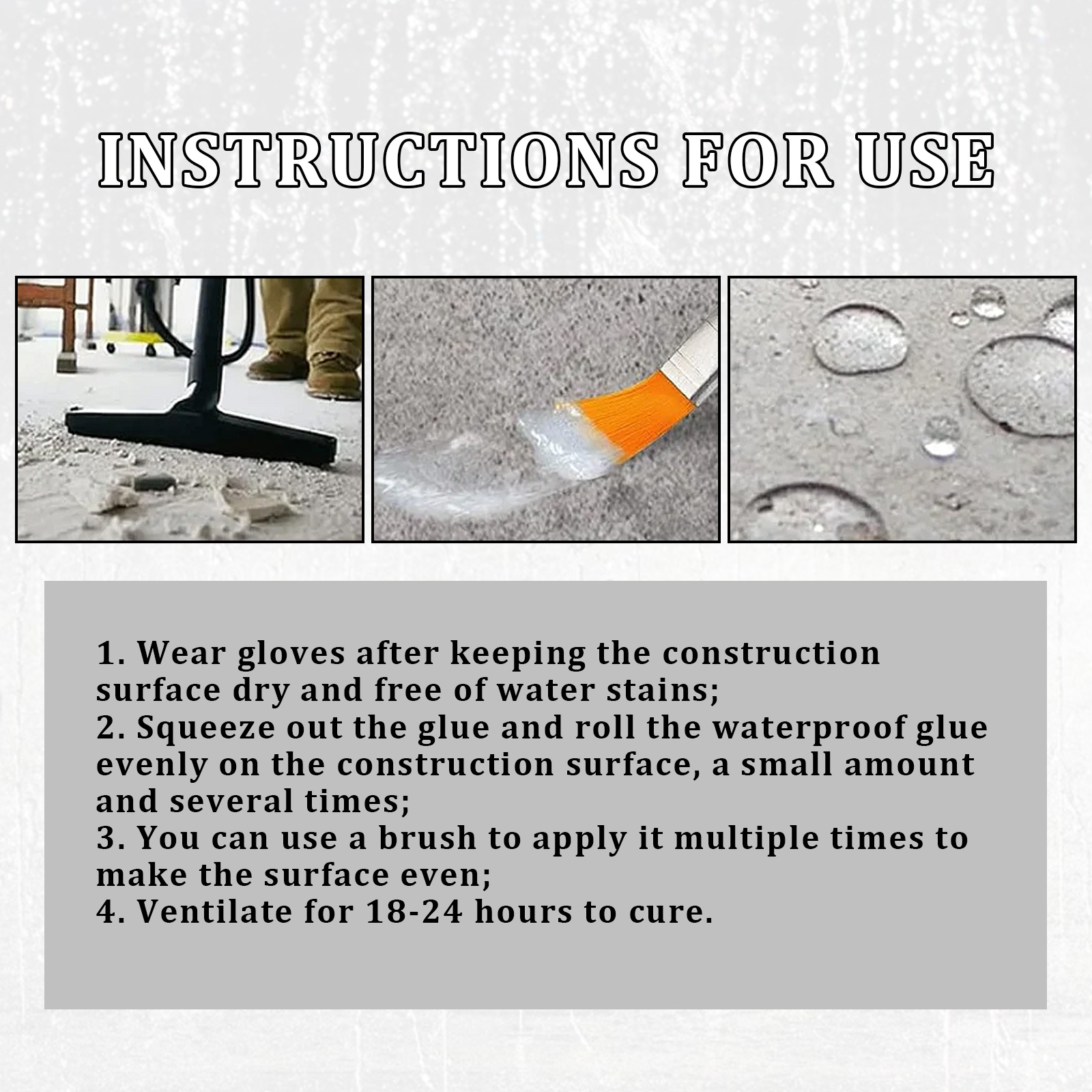 INSTRUCTIONS FOR USE

1. Wear gloves after keeping the construction surface dry and free of water stains;
2. Squeeze out the glue and roll the waterproof glue evenly on the construction surface, a small amount and several times;
3. You can use a brush to apply it multiple times to make the surface even;
4. Ventilate for 18-24 hours to cure.