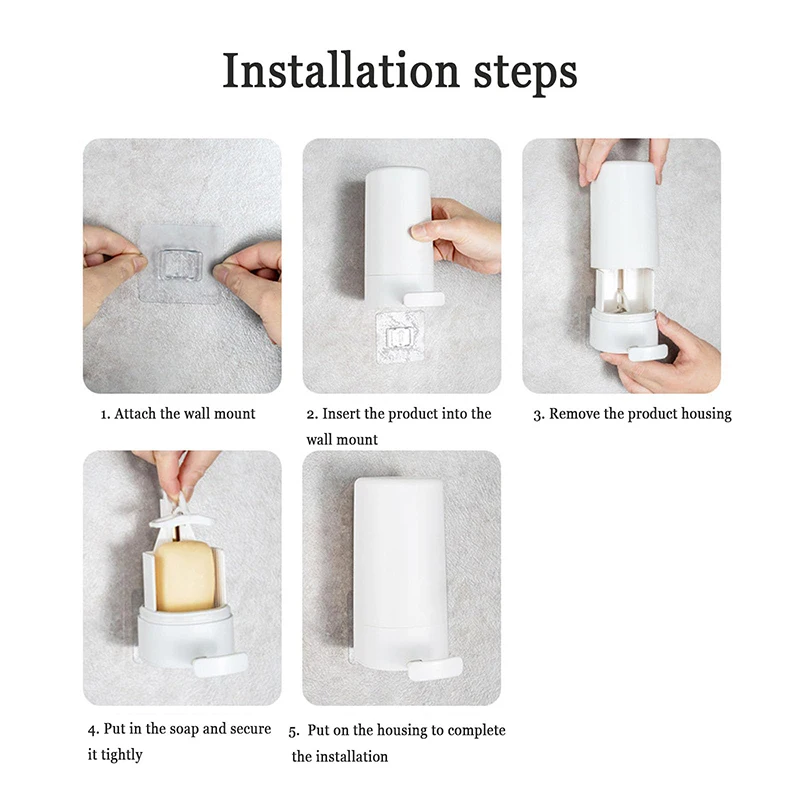 Installation steps

1. Attach the wall mount

2. Insert the product into the wall mount

3. Remove the product housing

4. Put in the soap and secure it tightly

5. Put on the housing to complete the installation