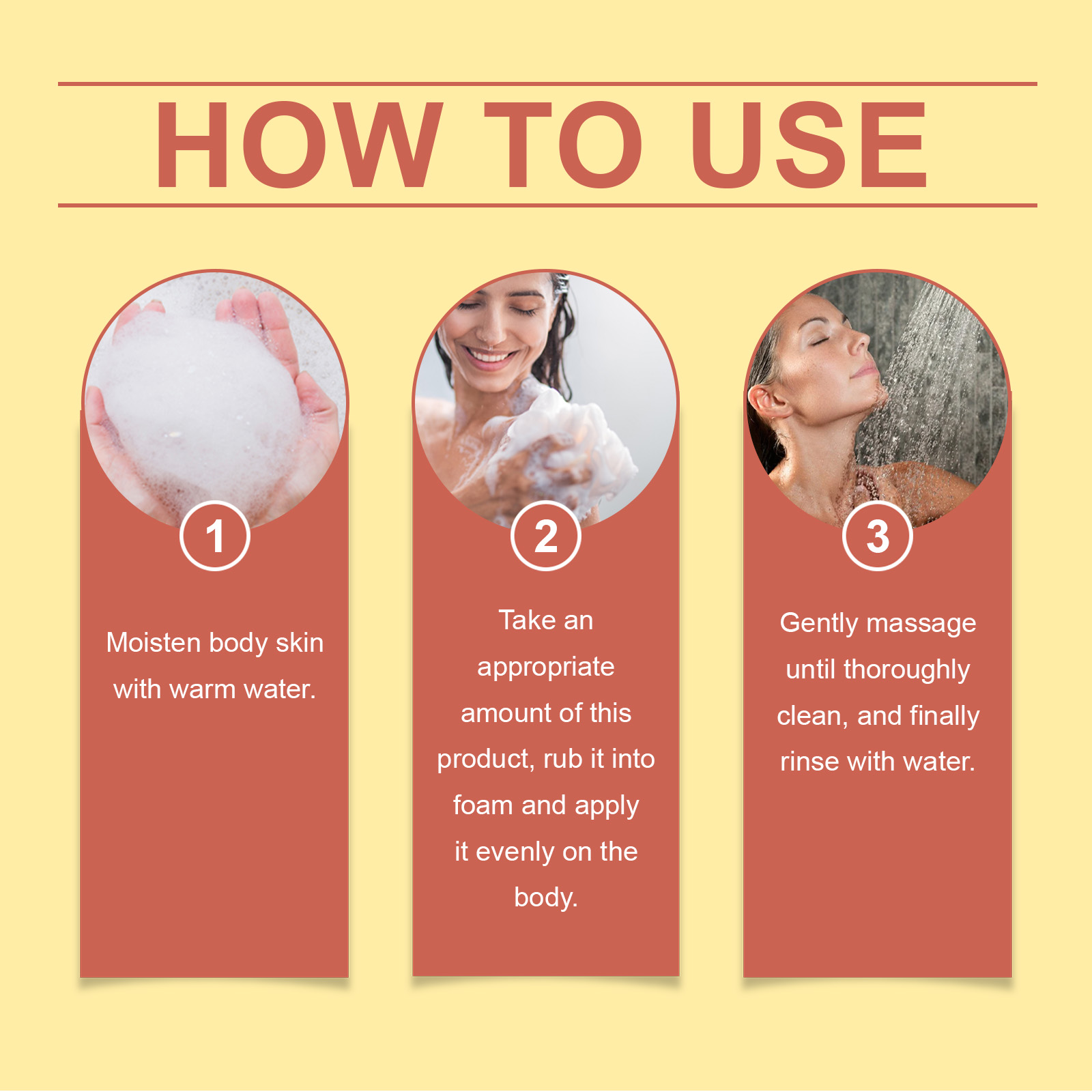 HOW TO USE

1

Moisten body skin with warm water.

2

Take an appropriate amount of this product, rub it into foam and apply it evenly on the body.

3

Gently massage until thoroughly clean, and finally rinse with water.