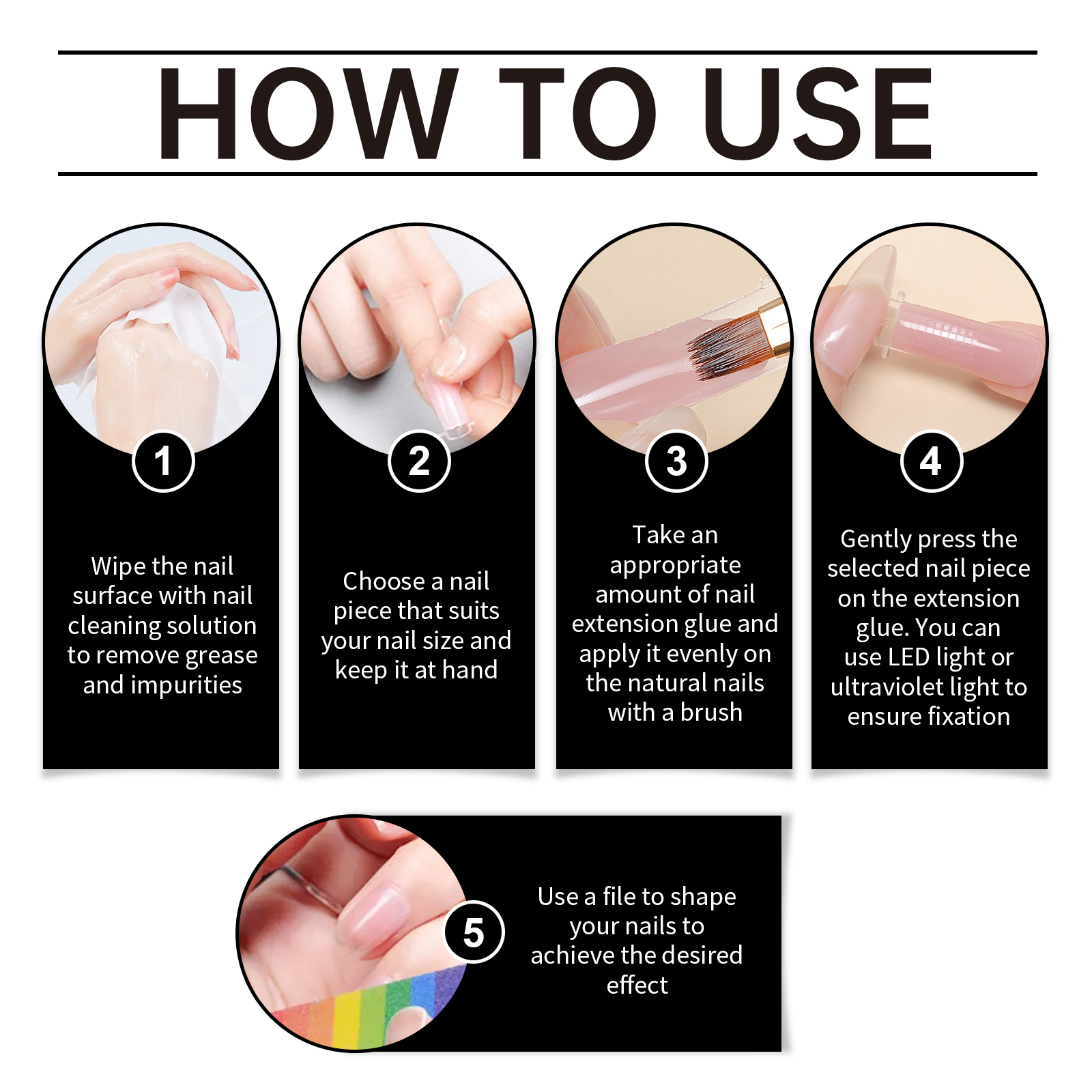 HOW TO USE

1

Wipe the nail surface with nail cleaning solution to remove grease and impurities

2

Choose a nail piece that suits your nail size and keep it at hand

3

Take an appropriate amount of nail extension glue and apply it evenly on the natural nails with a brush

4

Gently press the selected nail piece on the extension glue. You can use LED light or ultraviolet light to ensure fixation

5

Use a file to shape your nails to achieve the desired effect