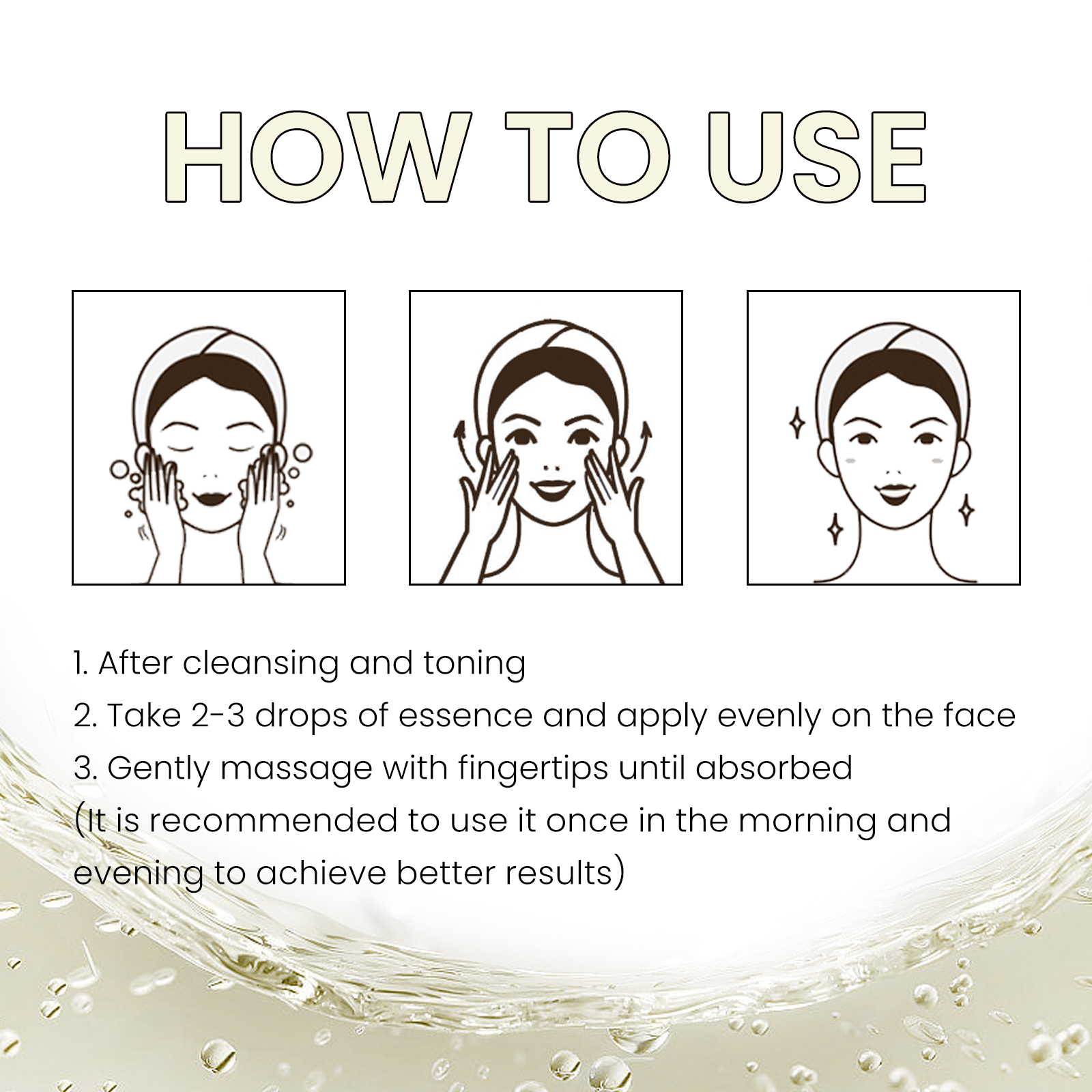 HOW TO USE

1. After cleansing and toning
2. Take 2-3 drops of essence and apply evenly on the face
3. Gently massage with fingertips until absorbed
(It is recommended to use it once in the morning and evening to achieve better results)