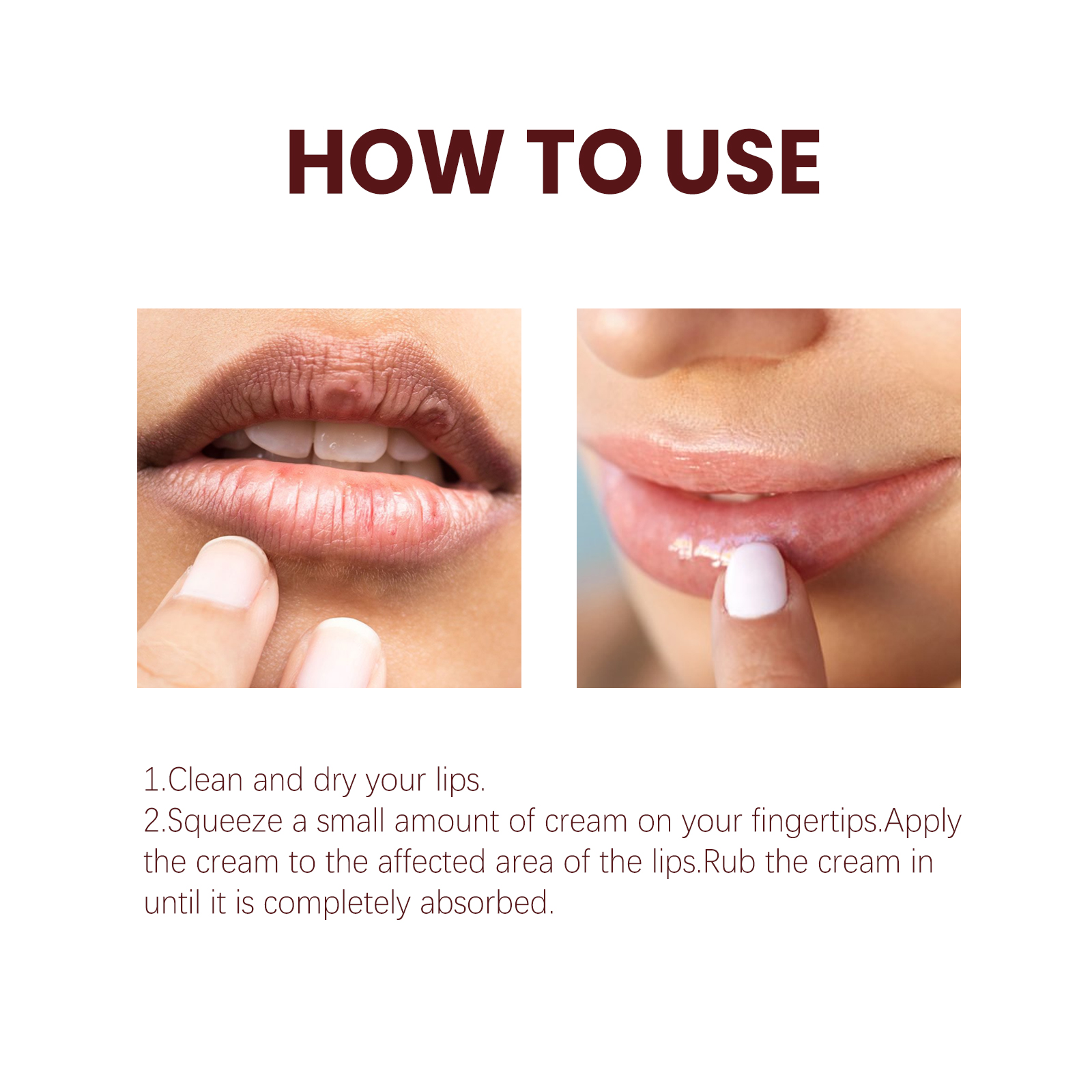 HOW TO USE

1.Clean and dry your lips.
2.Squeeze a small amount of cream on your fingertips.Apply the cream to the affected area of the lips.Rub the cream in until it is completely absorbed.