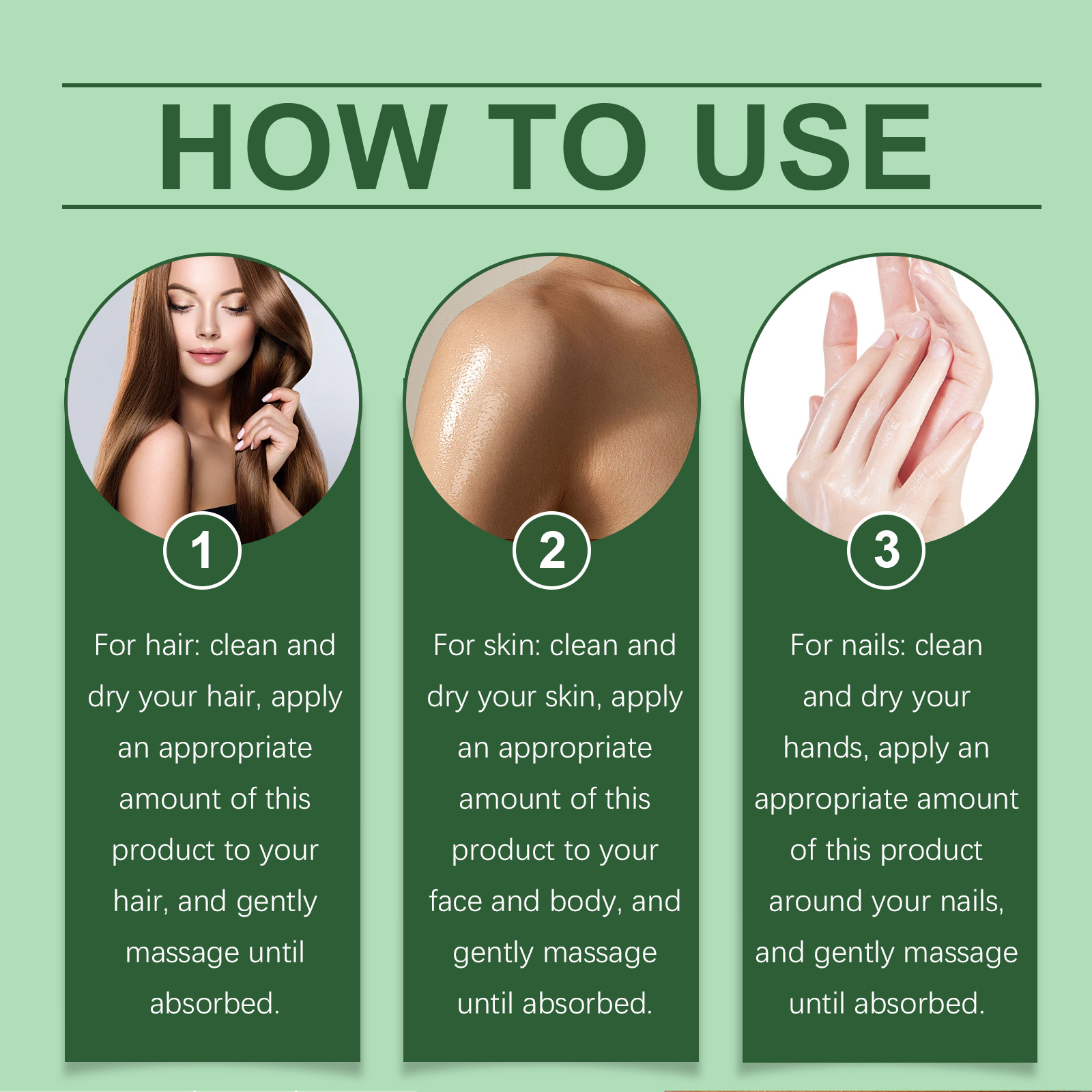 HOW TO USE

1

For hair: clean and dry your hair, apply an appropriate amount of this product to your hair, and gently massage until absorbed.

2

For skin: clean and dry your skin, apply an appropriate amount of this product to your face and body, and gently massage until absorbed.

3

For nails: clean and dry your hands, apply an appropriate amount of this product around your nails, and gently massage until absorbed.