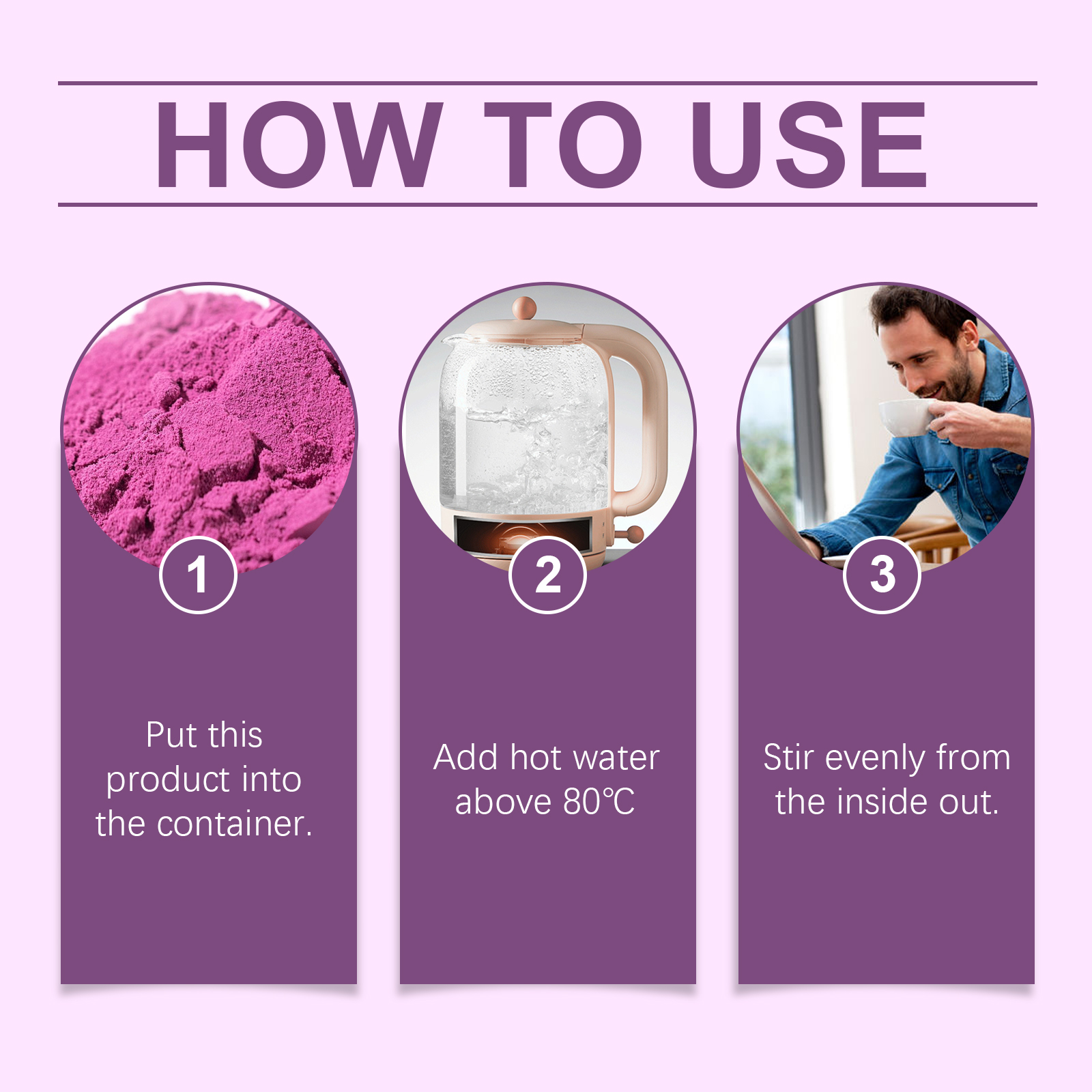 HOW TO USE

1

Put this product into the container.

2

Add hot water above 80℃

3

Stir evenly from the inside out.