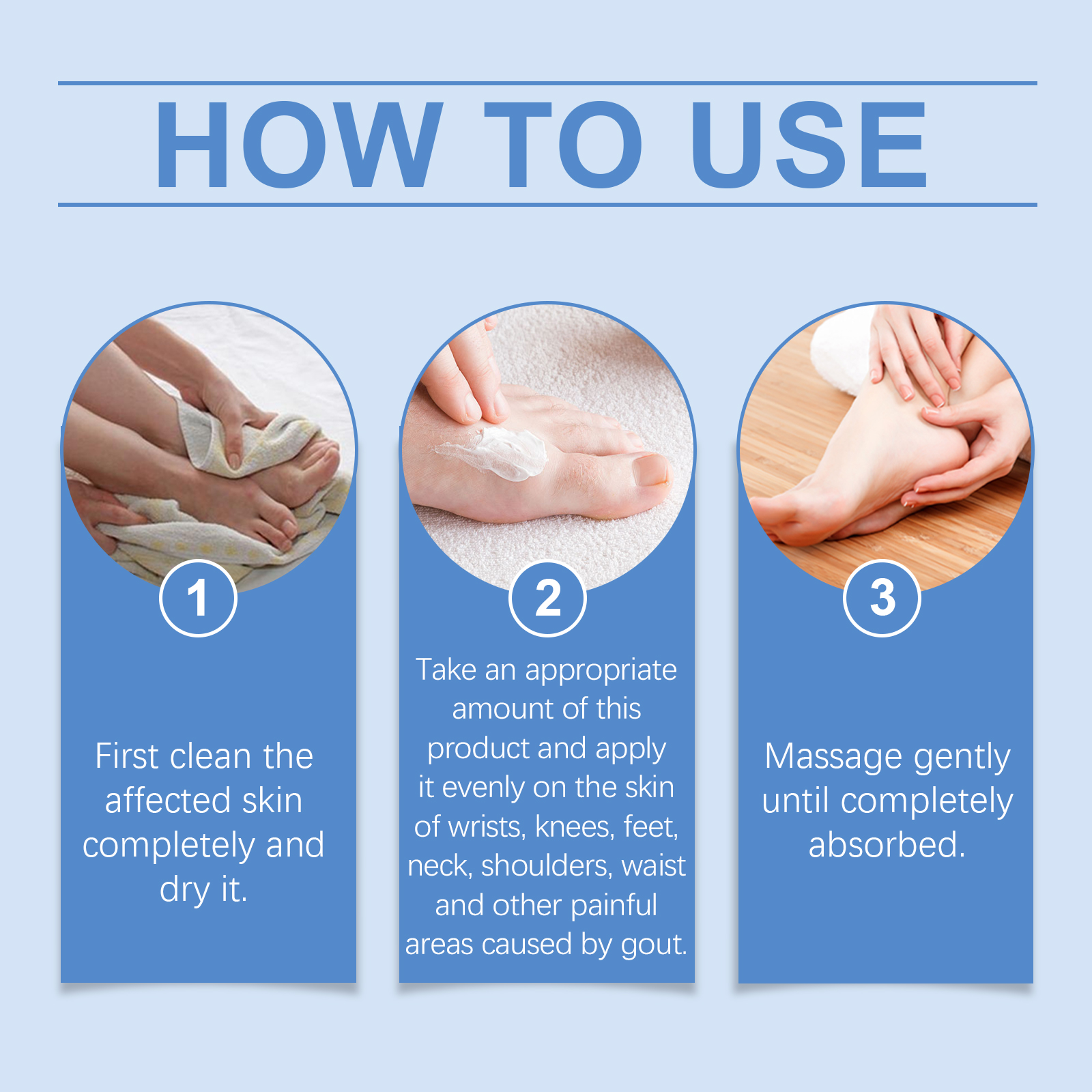 HOW TO USE

1

First clean the affected skin completely and dry it.

2

Take an appropriate amount of this product and apply it evenly on the skin of wrists, knees, feet, neck, shoulders, waist and other painful areas caused by gout.

3

Massage gently until completely absorbed.