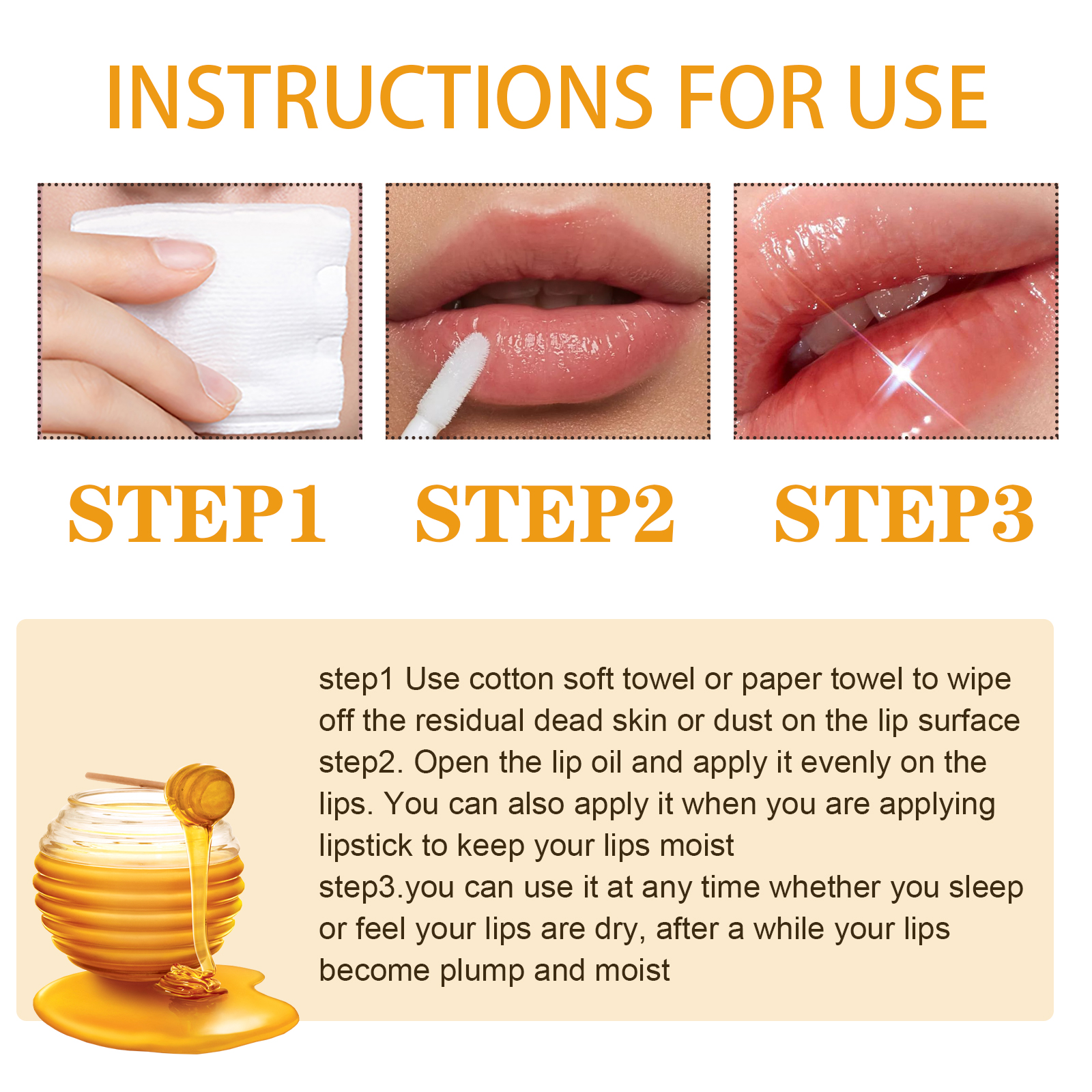 INSTRUCTIONS FOR USE

STEP1

STEP2

STEP3

step1 Use cotton soft towel or paper towel to wipe off the residual dead skin or dust on the lip surface
step2. Open the lip oil and apply it evenly on the lips. You can also apply it when you are applying lipstick to keep your lips moist
step3.you can use it at any time whether you sleep or feel your lips are dry, after a while your lips become plump and moist