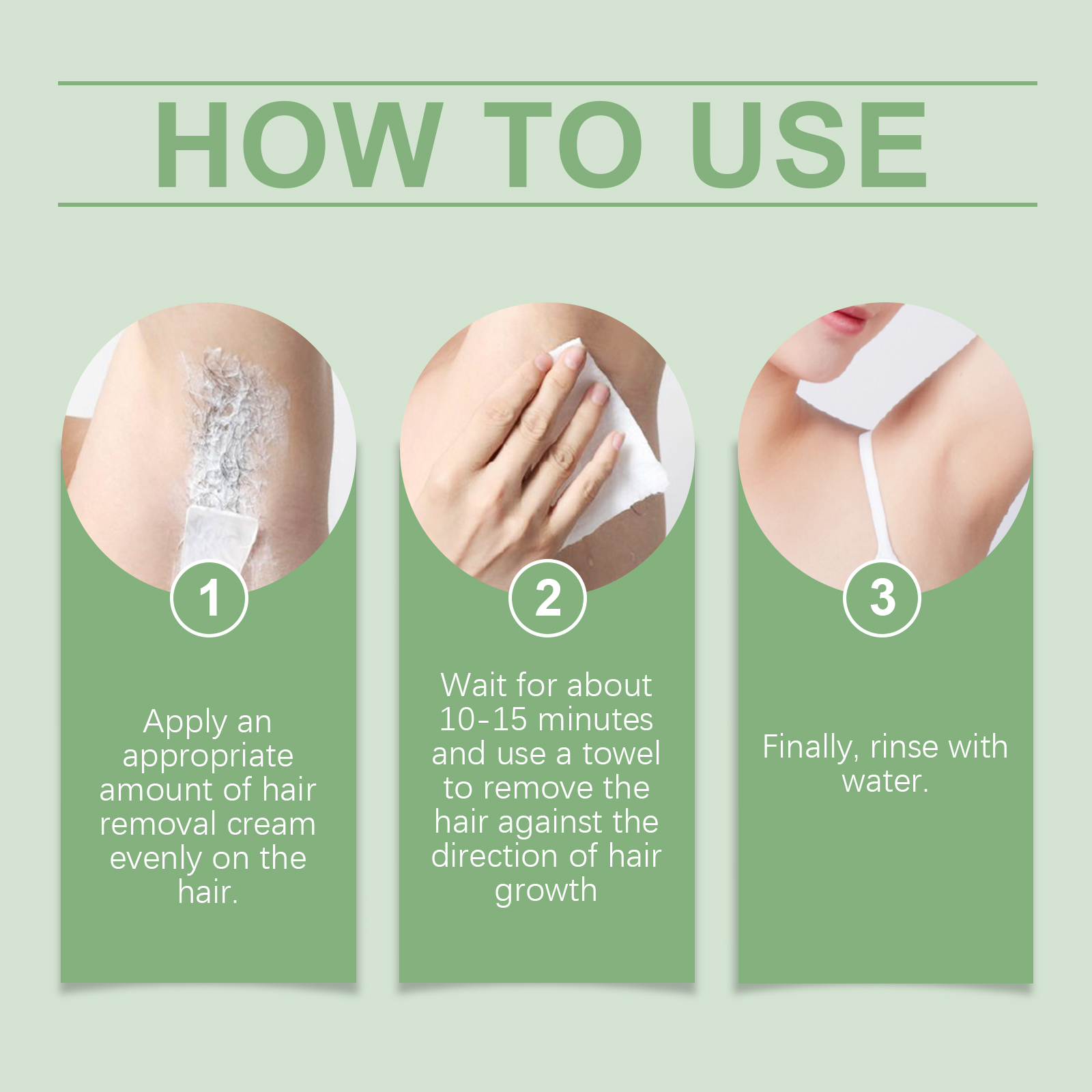 HOW TO USE

1

Apply an appropriate amount of hair removal cream evenly on the hair.

2

Wait for about 10-15 minutes and use a towel to remove the hair against the direction of hair growth

3

Finally, rinse with water.