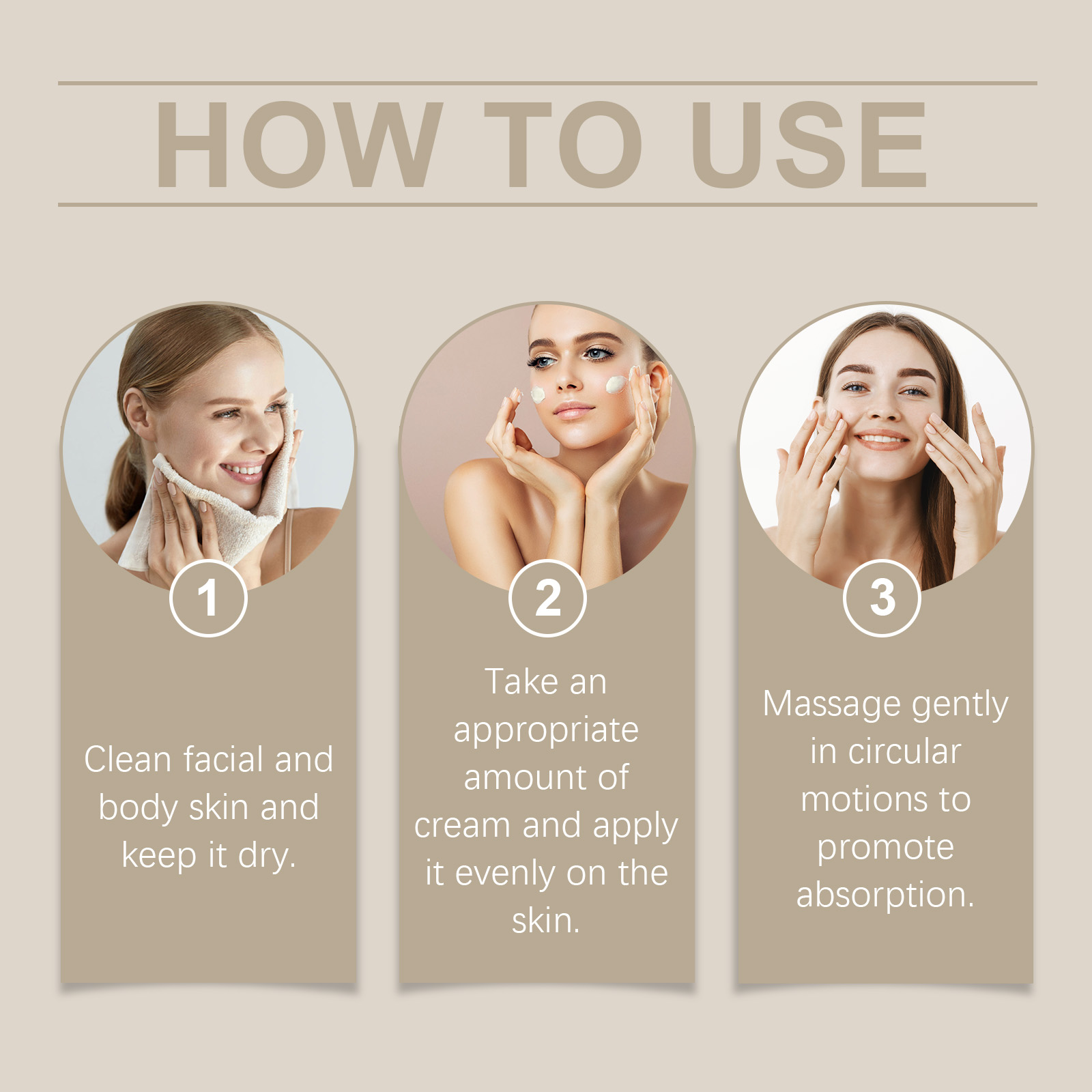 HOW TO USE

1

Clean facial and body skin and keep it dry.

2

Take an appropriate amount of cream and apply it evenly on the skin.

3

Massage gently in circular motions to promote absorption.