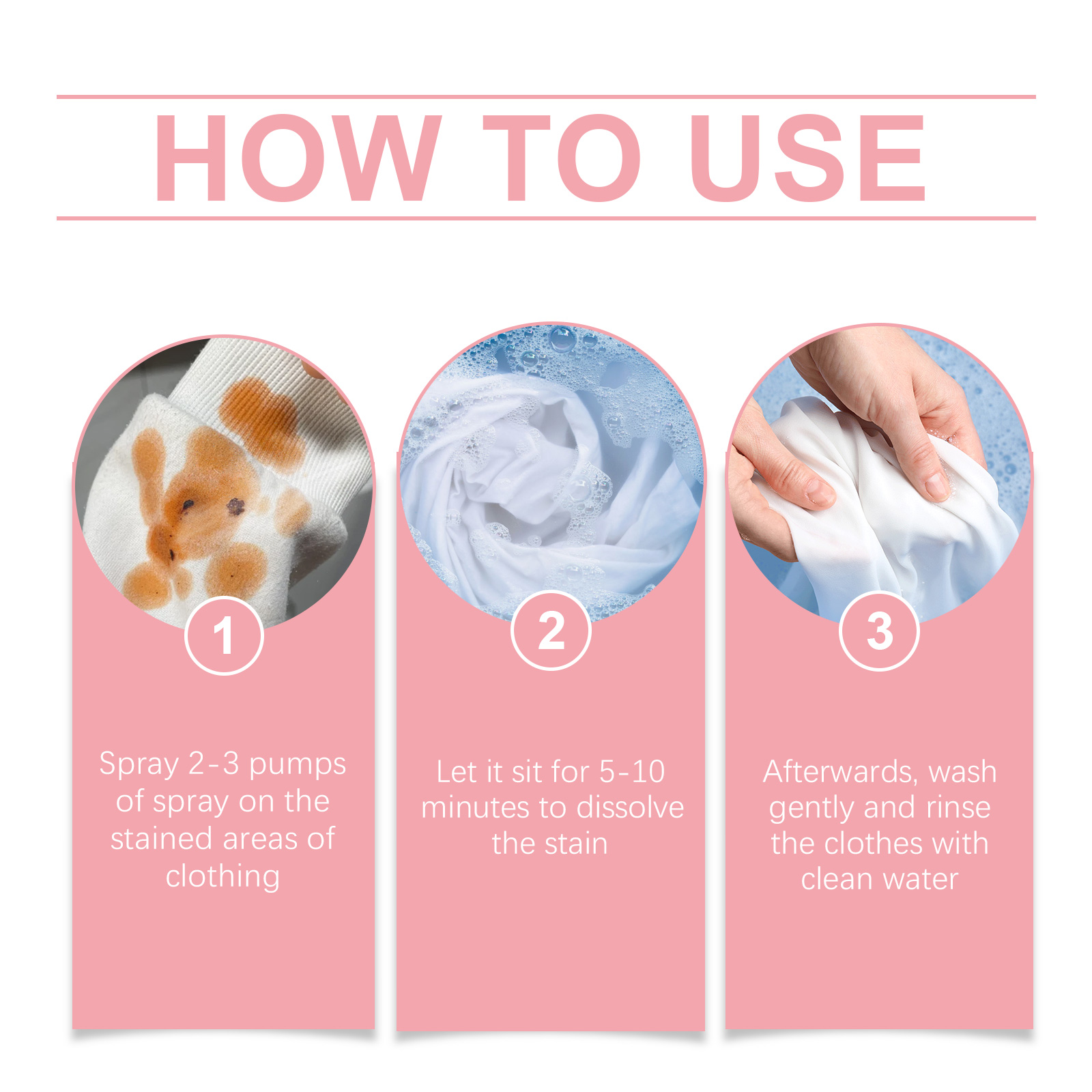 HOW TO USE

1

Spray 2-3 pumps of spray on the stained areas of clothing

2

Let it sit for 5-10 minutes to dissolve the stain

3

Afterwards, wash gently and rinse the clothes with clean water