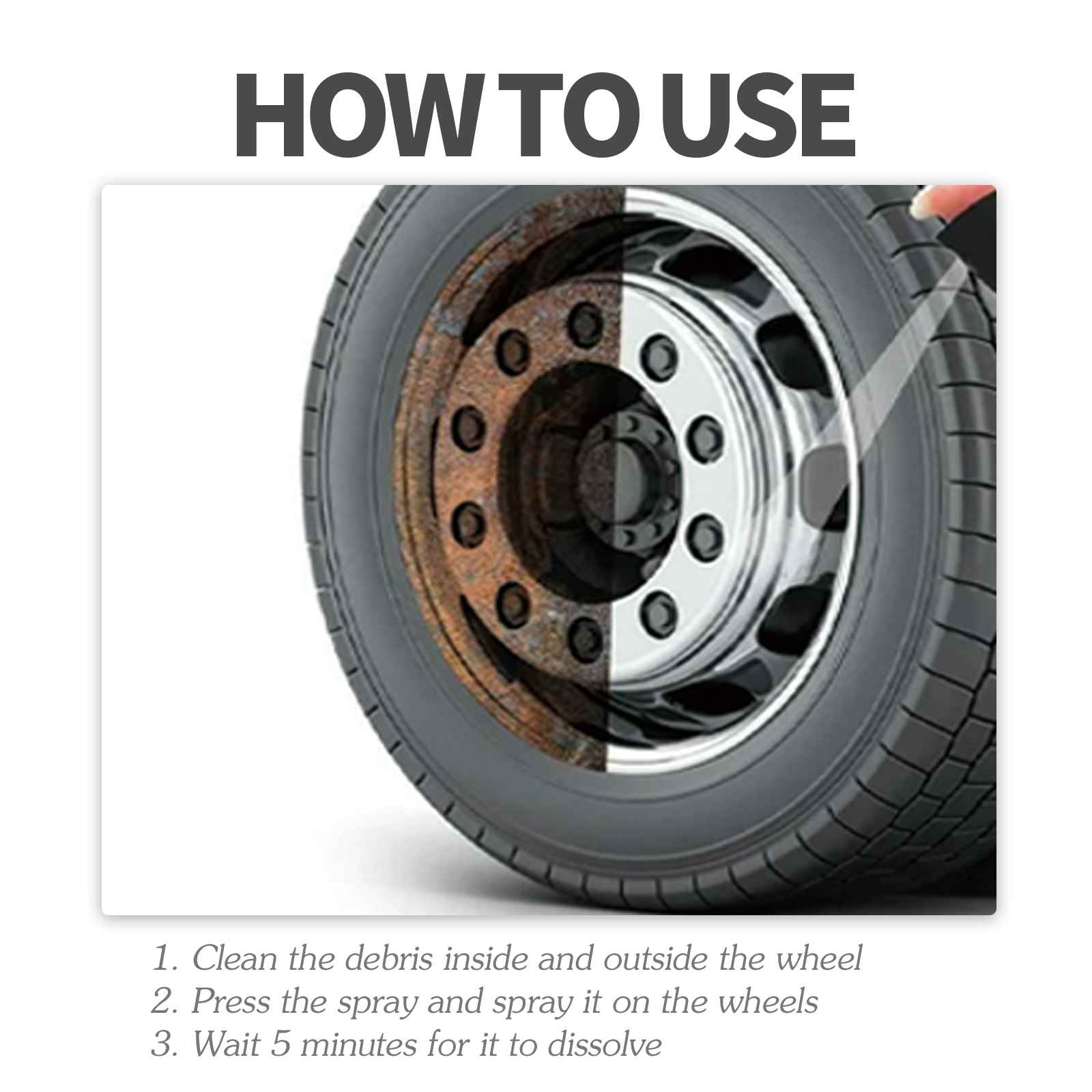 HOW TO USE

1. Clean the debris inside and outside the wheel
2. Press the spray and spray it on the wheels
3. Wait 5 minutes for it to dissolve