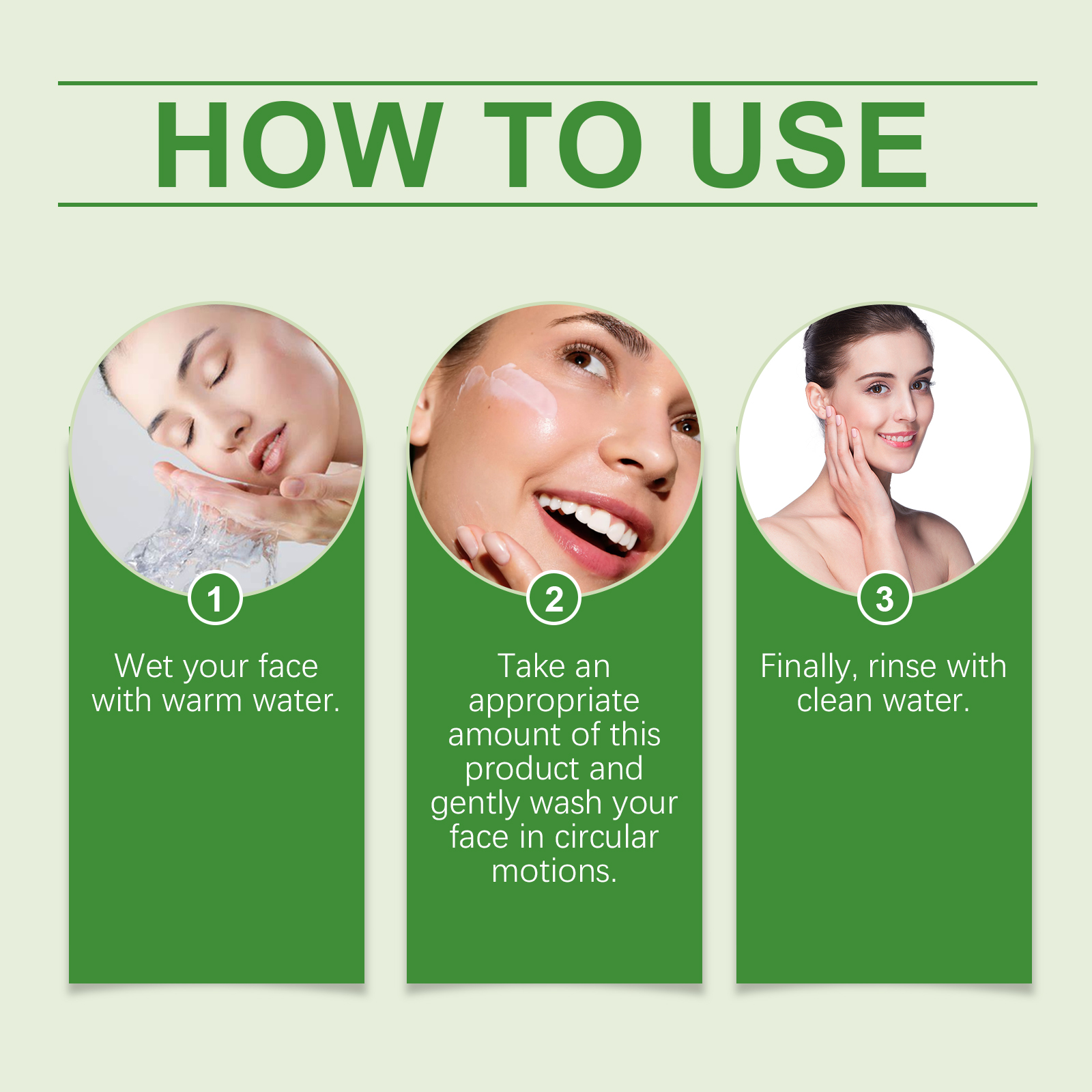 HOW TO USE

1

Wet your face with warm water.

2

Take an appropriate amount of this product and gently wash your face in circular motions.

3

Finally, rinse with clean water.