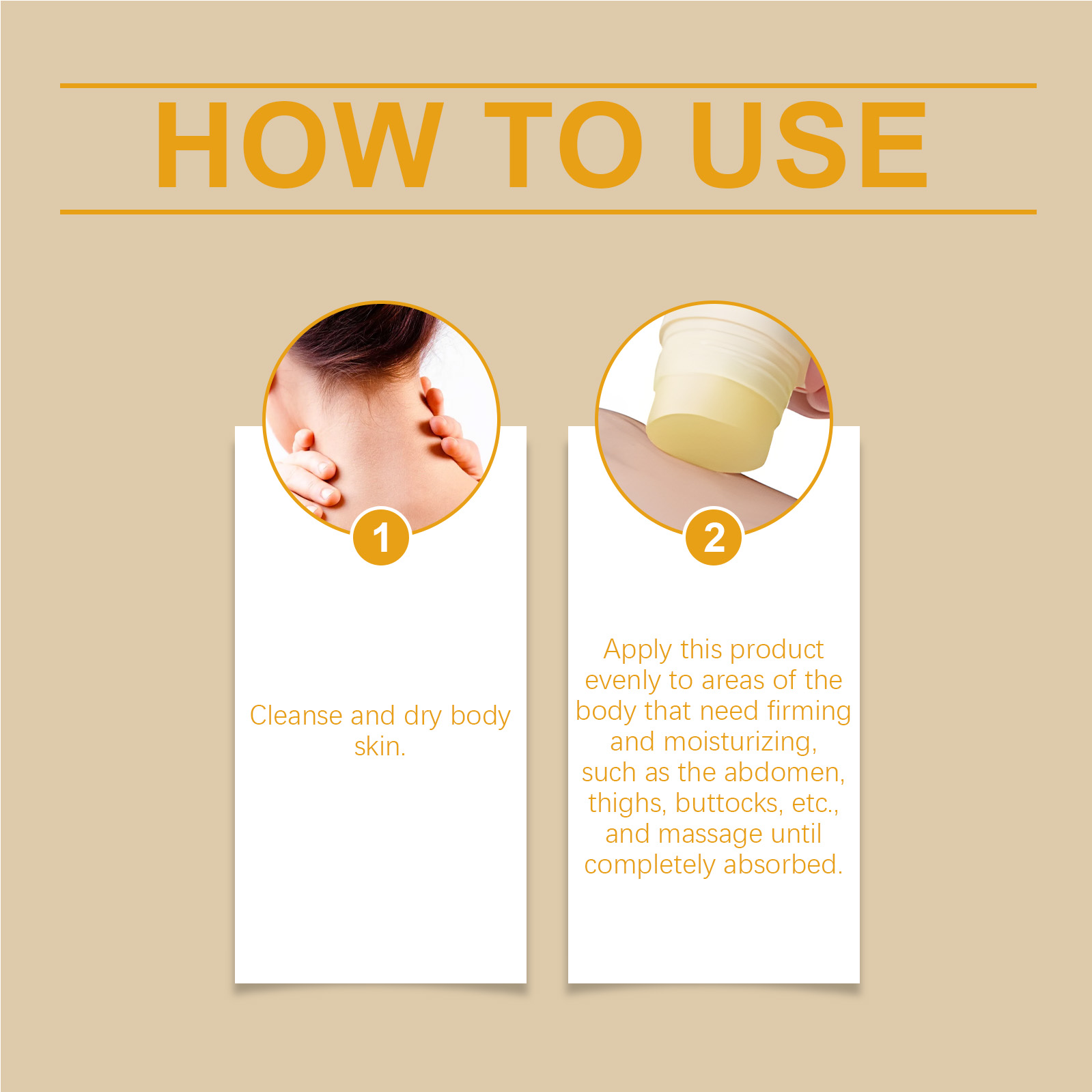 HOW TO USE

1

Cleanse and dry body skin.

2

Apply this product evenly to areas of the body that need firming and moisturizing, such as the abdomen, thighs, buttocks, etc., and massage until completely absorbed.