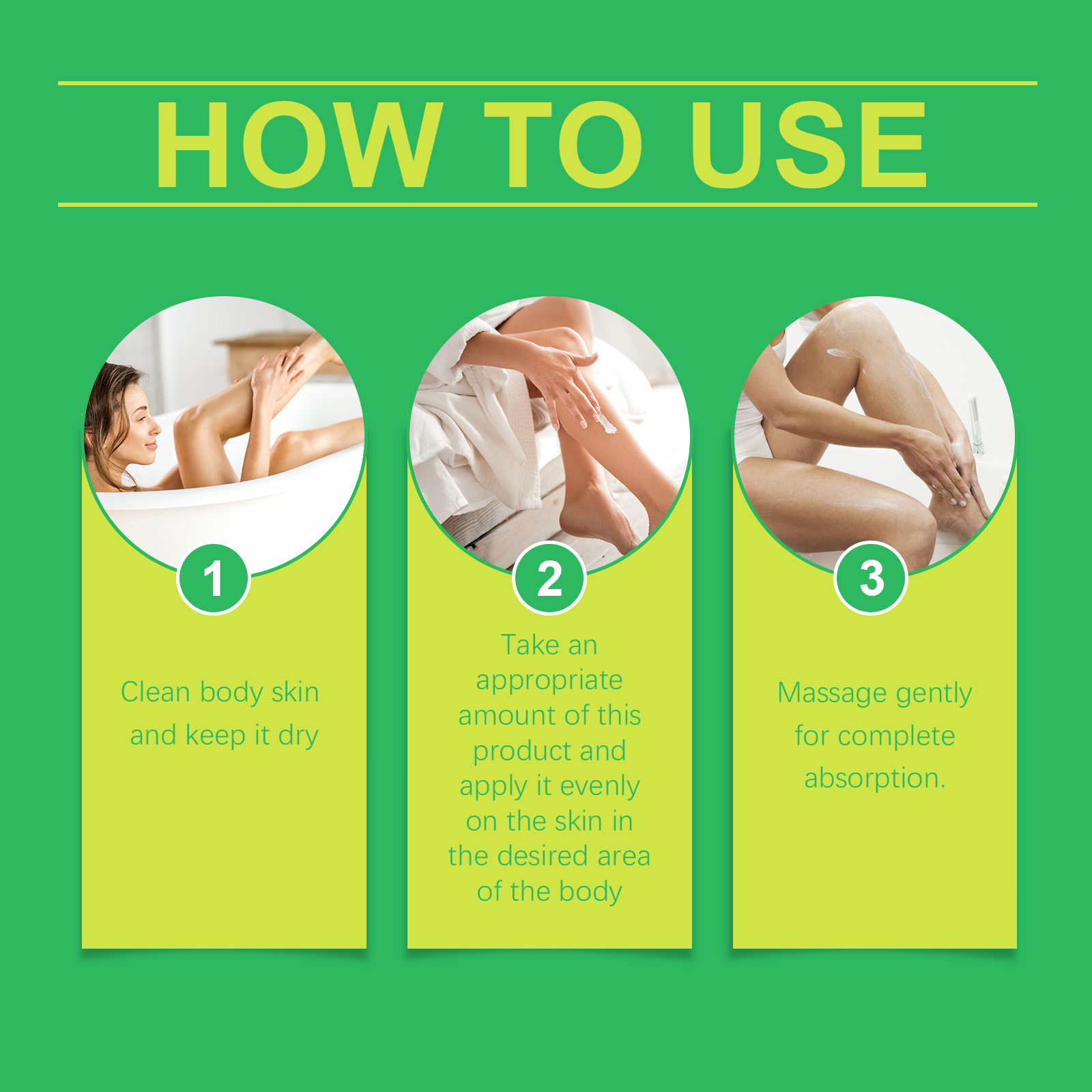 HOW TO USE

1

Clean body skin and keep it dry

2

Take an appropriate amount of this product and apply it evenly on the skin in the desired area of the body

3

Massage gently for complete absorption.