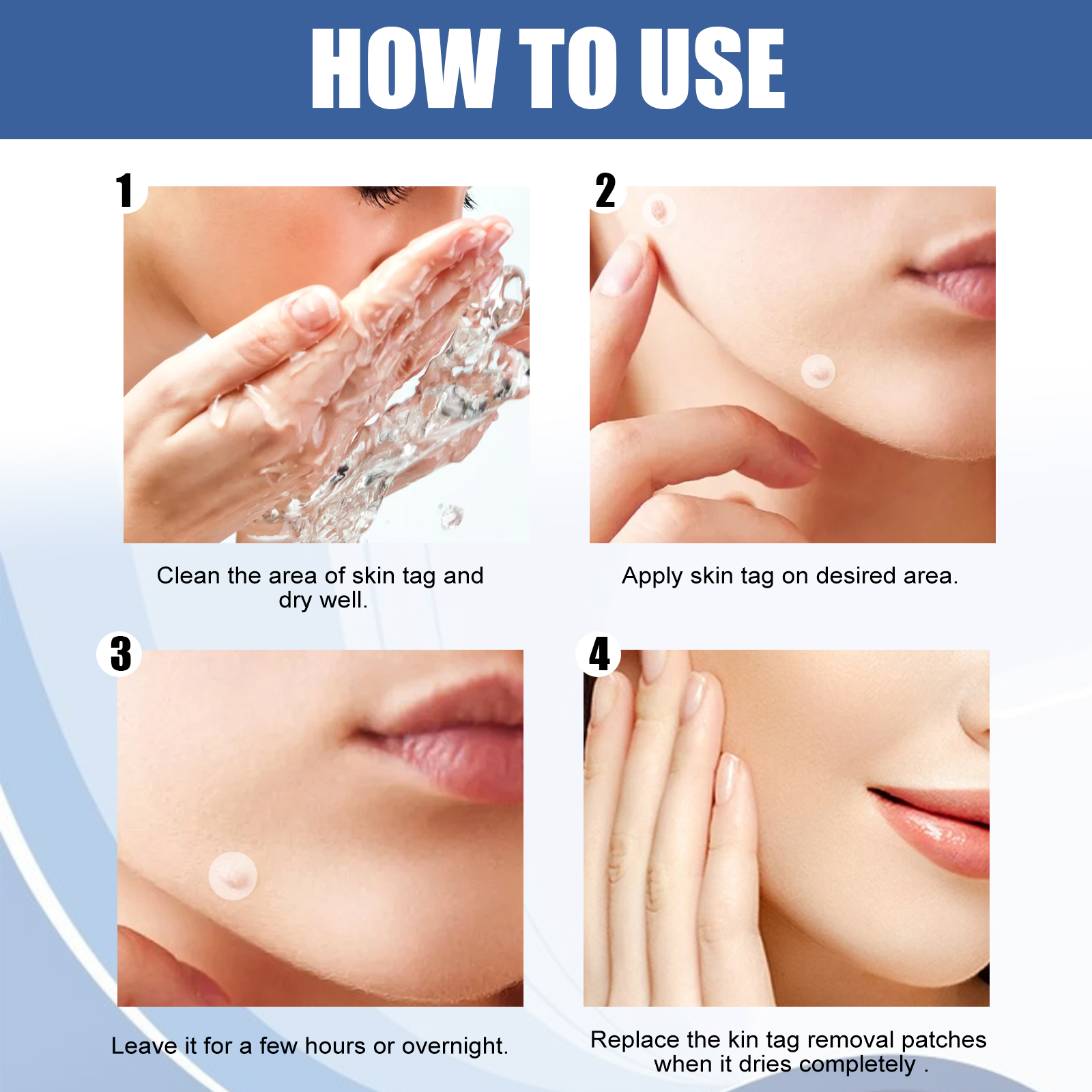 HOW TO USE

1

Clean the area of skin tag and dry well.

2

Apply skin tag on desired area.

3

Leave it for a few hours or overnight.

4

Replace the kin tag removal patches when it dries completely .