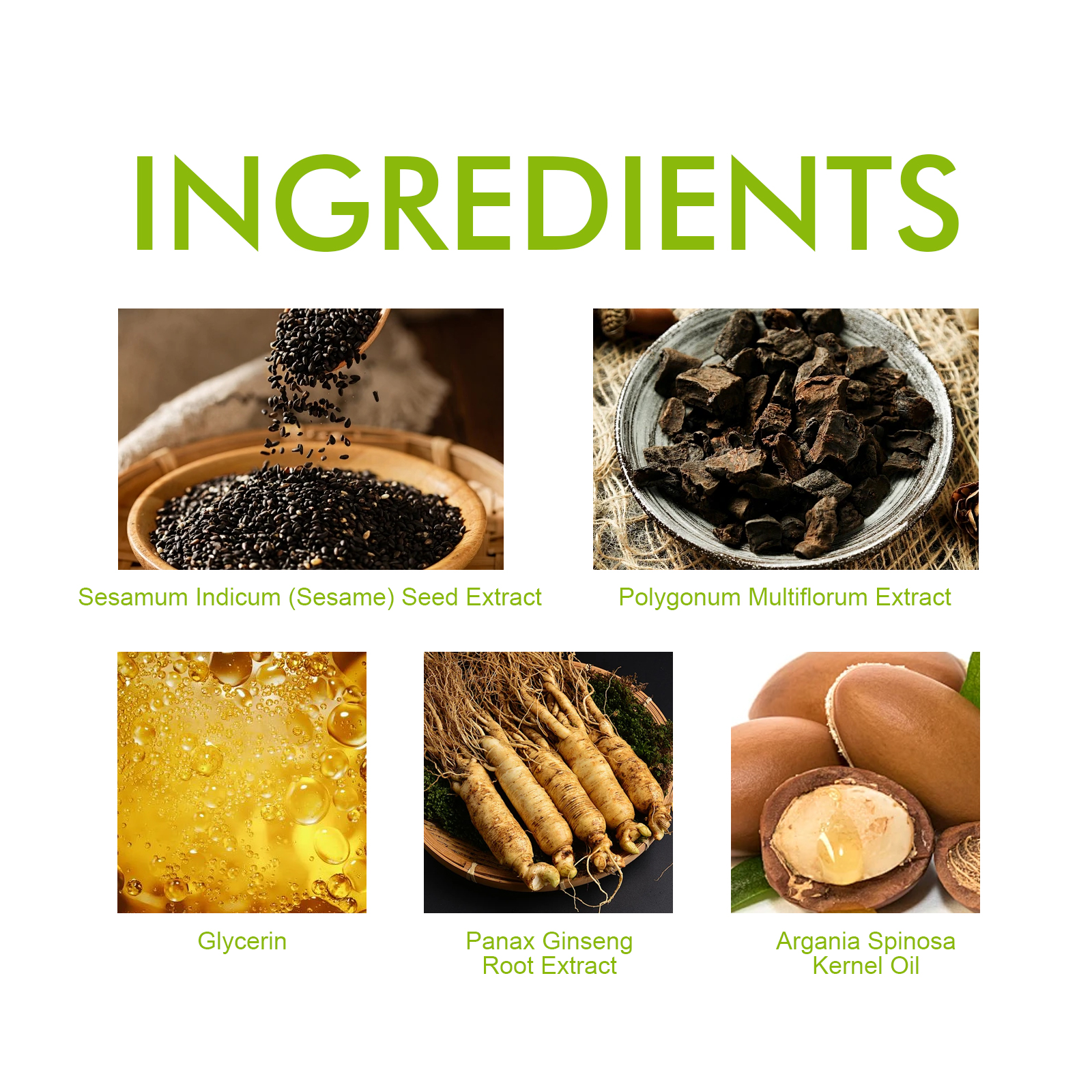 INGREDIENTS

Sesamum Indicum (Sesame) Seed Extract

Polygonum Multiflorum Extract

Glycerin

Panax Ginseng Root Extract

Argania Spinosa Kernel Oil