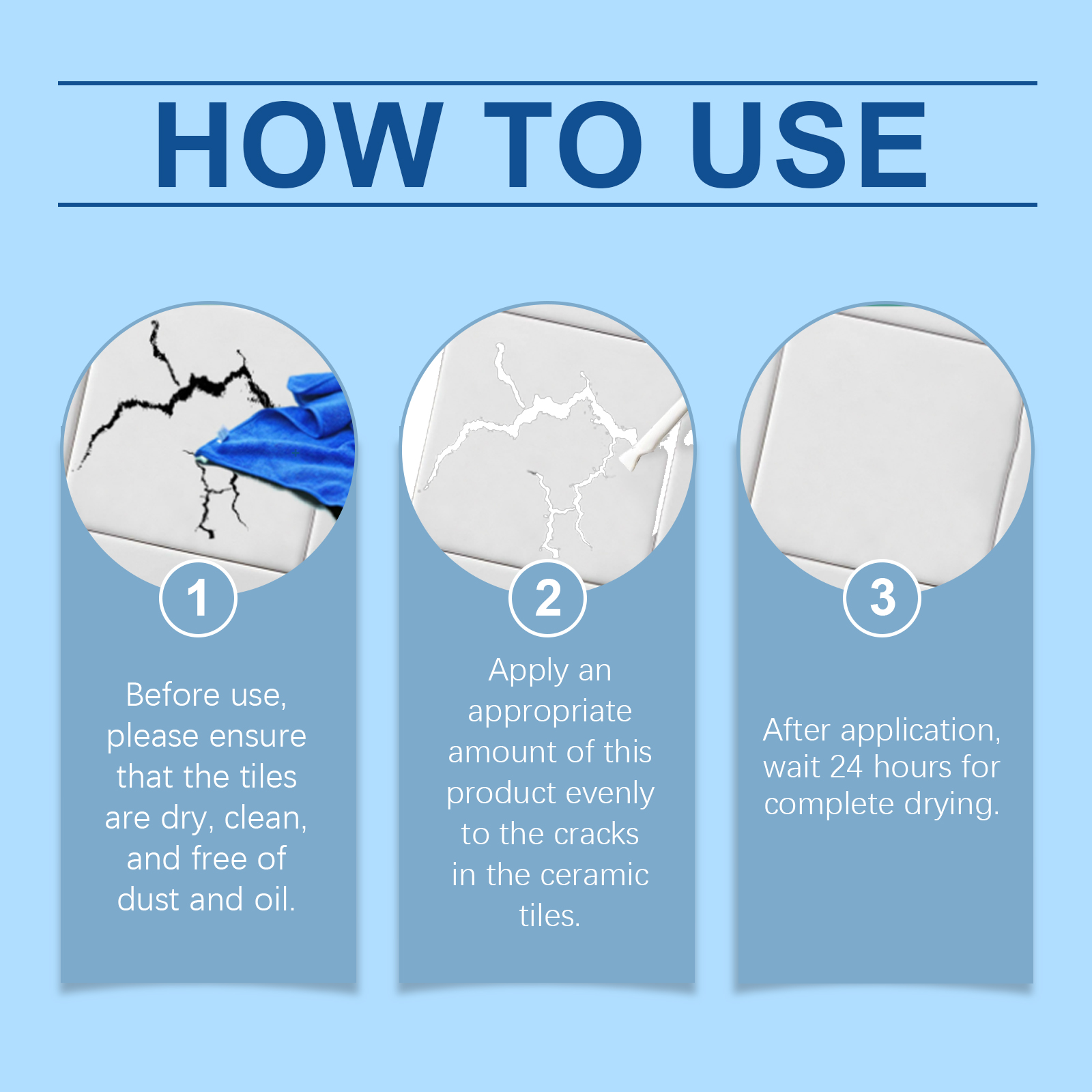 HOW TO USE

1

Before use, please ensure that the tiles are dry, clean, and free of dust and oil.

2

Apply an appropriate amount of this product evenly to the cracks in the ceramic tiles.

3

After application, wait 24 hours for complete drying.