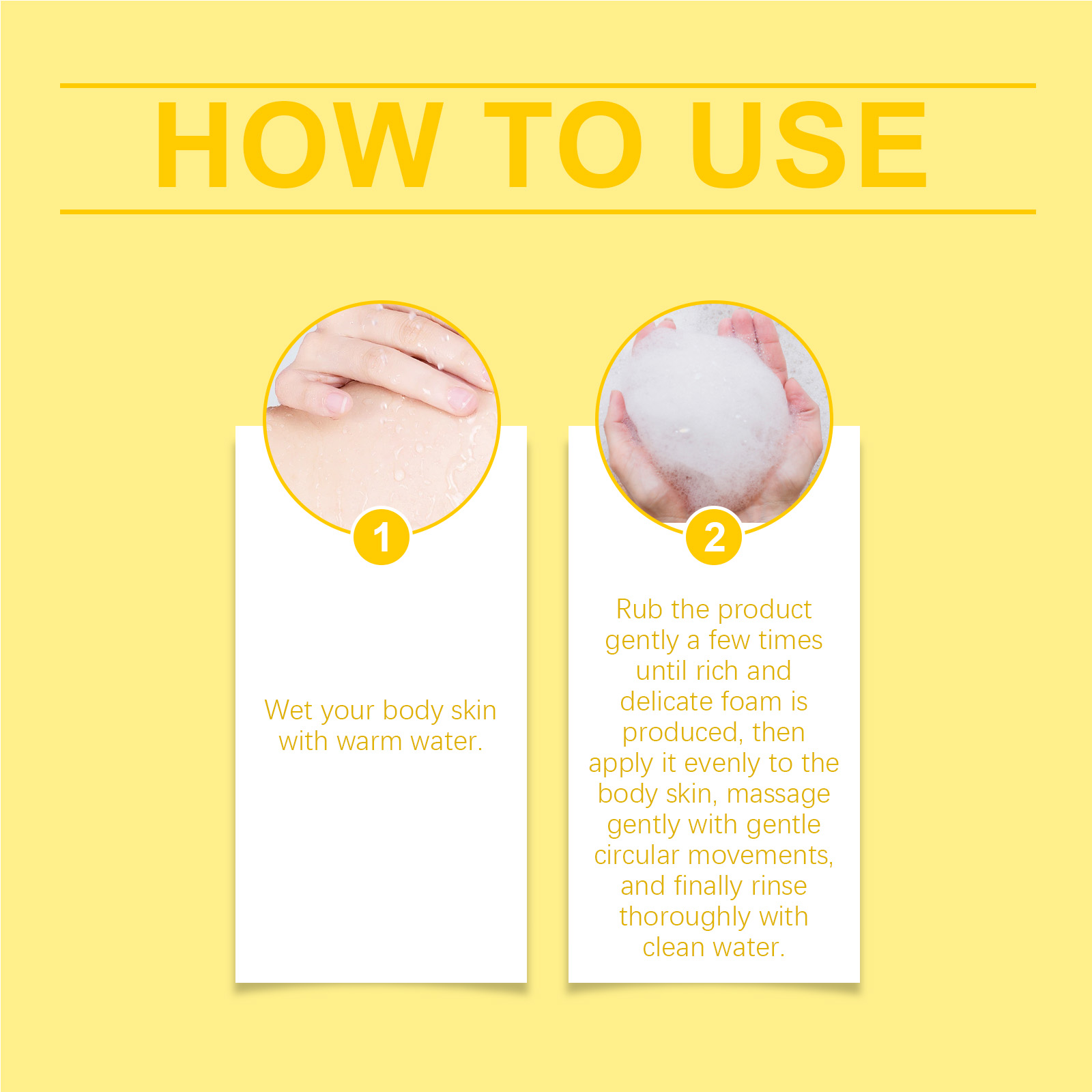 HOW TO USE

1

Wet your body skin with warm water.

2

Rub the product gently a few times until rich and delicate foam is produced, then apply it evenly to the body skin, massage gently with gentle circular movements, and finally rinse thoroughly with clean water.