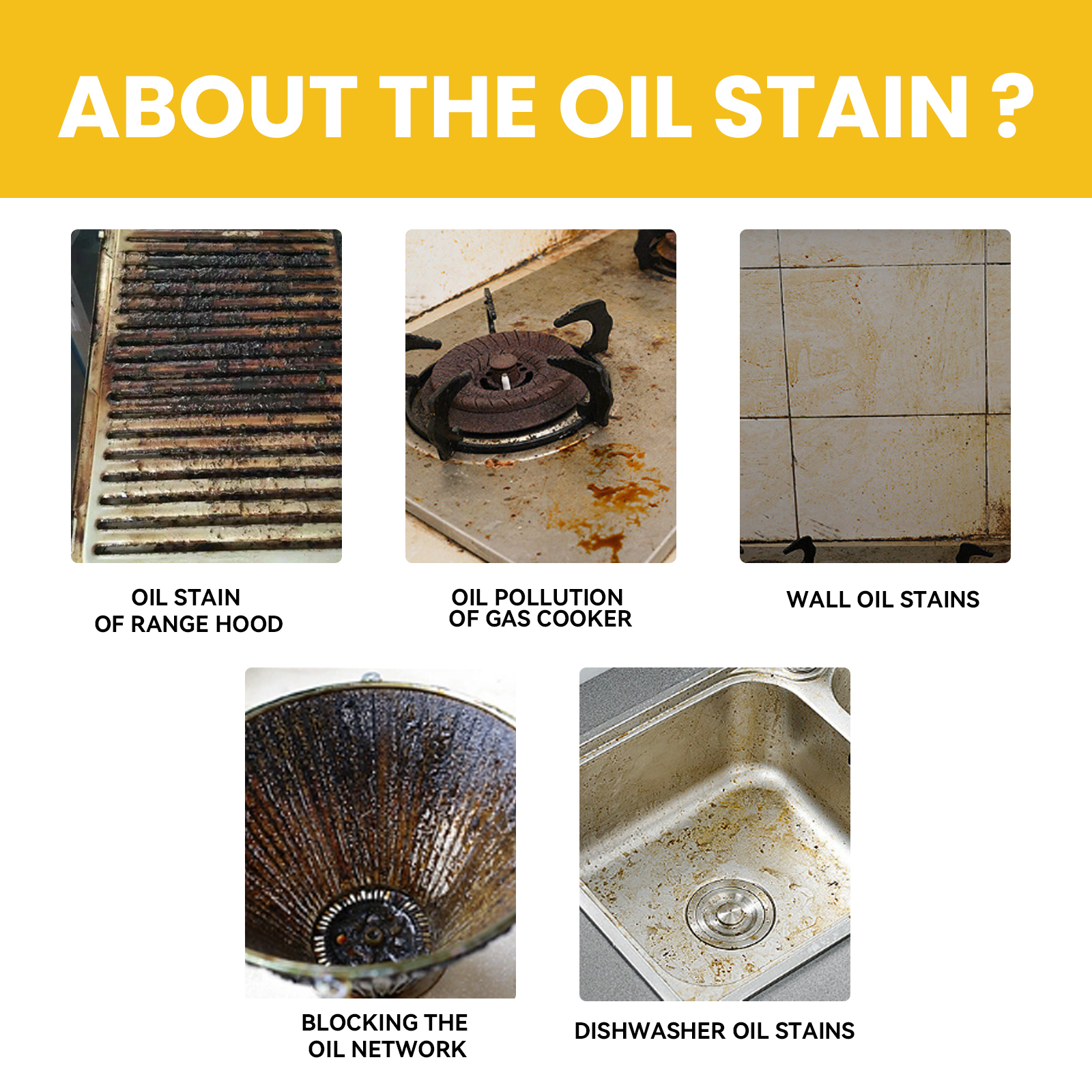 ABOUT THE OIL STAIN ?

OIL STAIN
OF RANGE HOOD

OIL POLLUTION
OF GAS COOKER

WALL OIL STAINS

BLOCKING THE
OIL NETWORK

DISHWASHER OIL STAINS