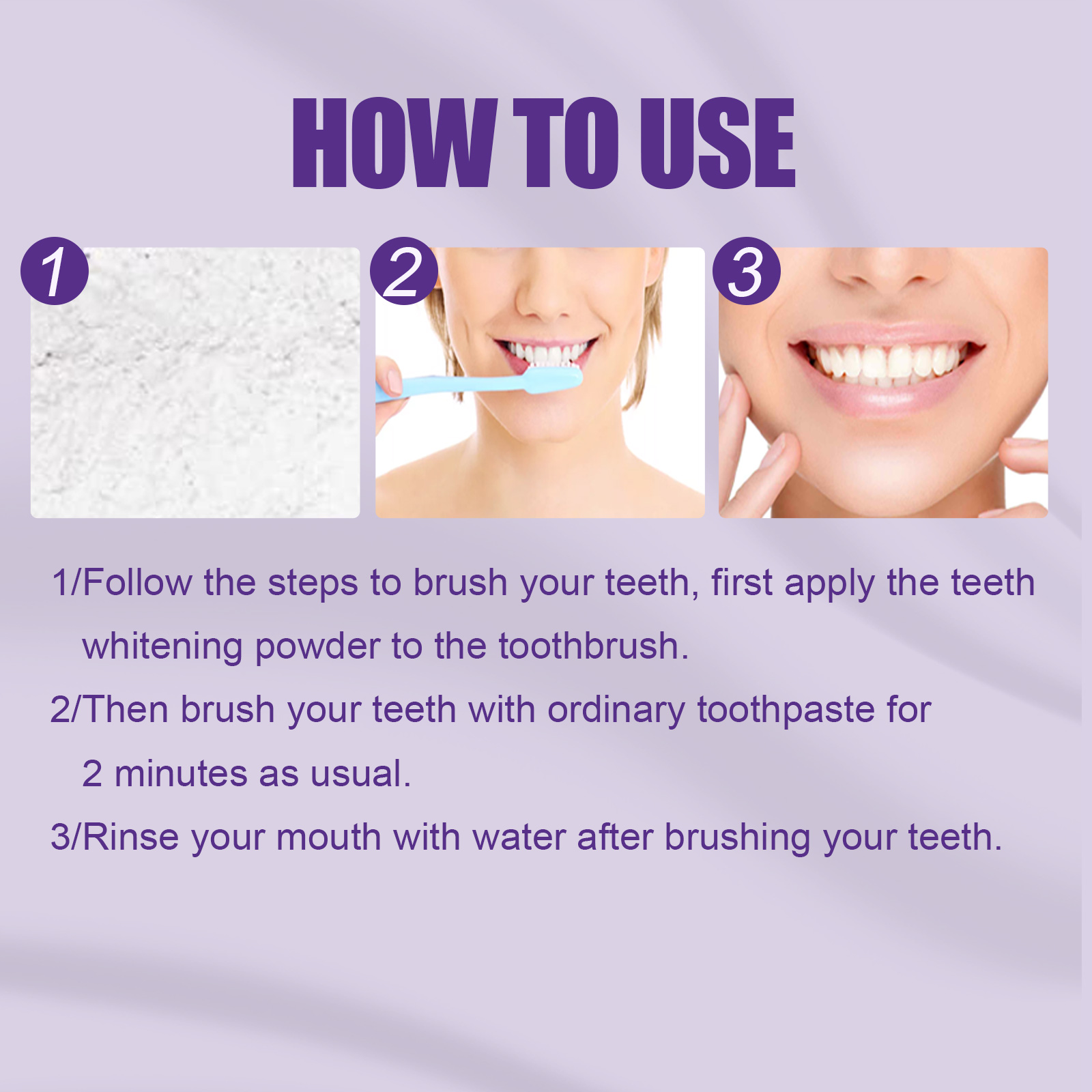 HOW TO USE

1

2

3

1/Follow the steps to brush your teeth, first apply the teeth whitening powder to the toothbrush.

2/Then brush your teeth with ordinary toothpaste for 2 minutes as usual.

3/Rinse your mouth with water after brushing your teeth.