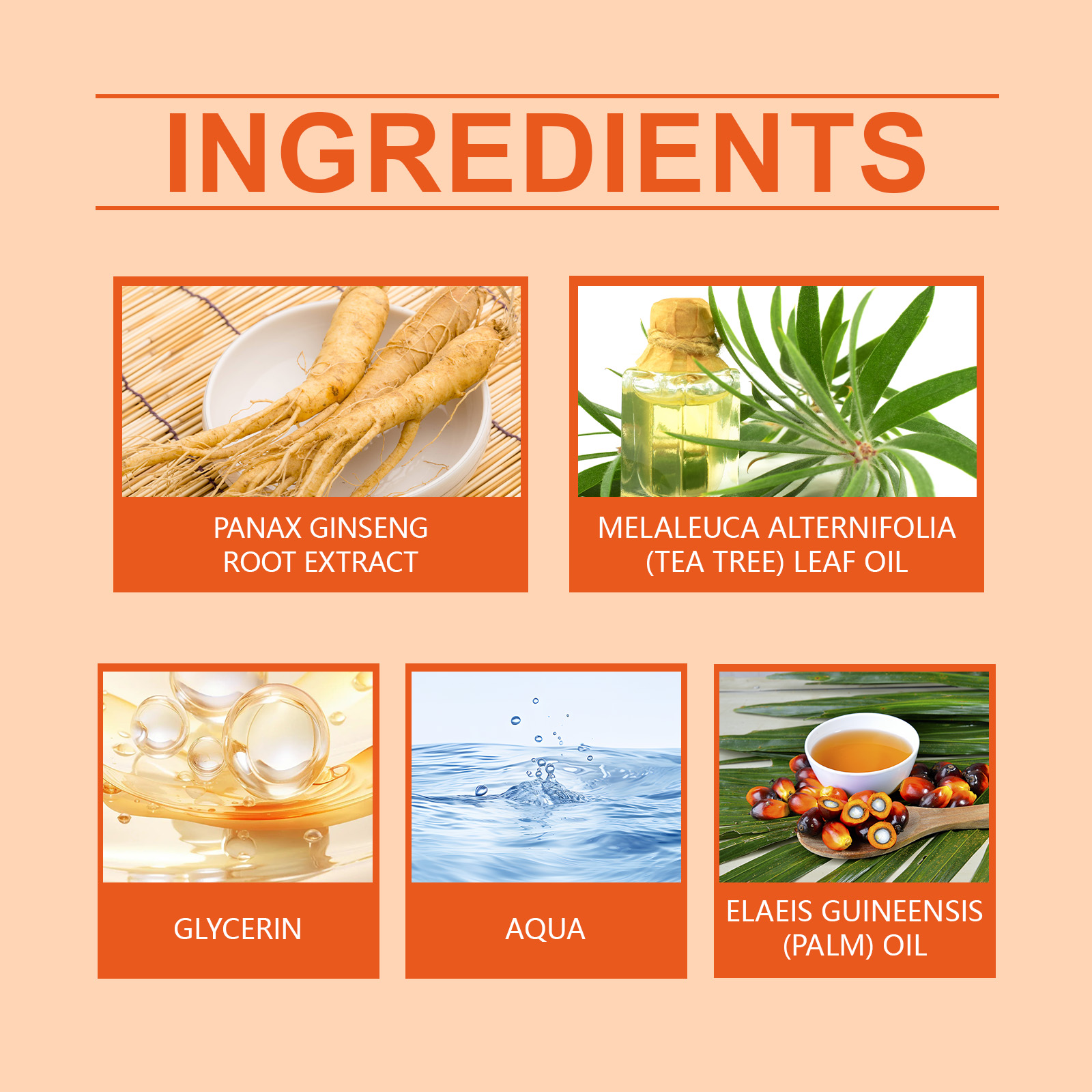 INGREDIENTS

PANAX GINSENG ROOT EXTRACT

MELALEUCA ALTERNIFOLIA (TEA TREE) LEAF OIL

GLYCERIN

AQUA

ELAEIS GUINEENSIS (PALM) OIL