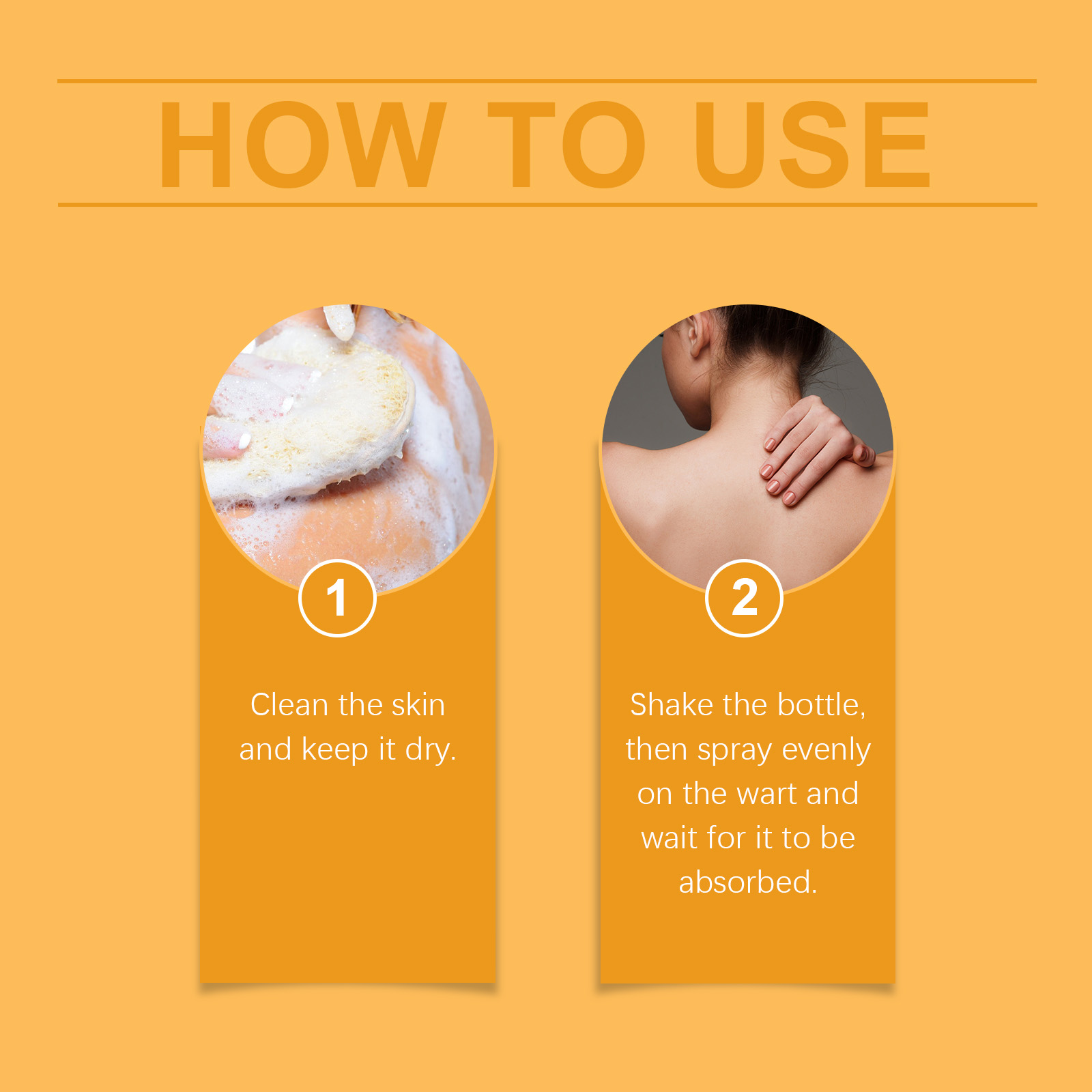 HOW TO USE

1

Clean the skin and keep it dry.

2

Shake the bottle, then spray evenly on the wart and wait for it to be absorbed.